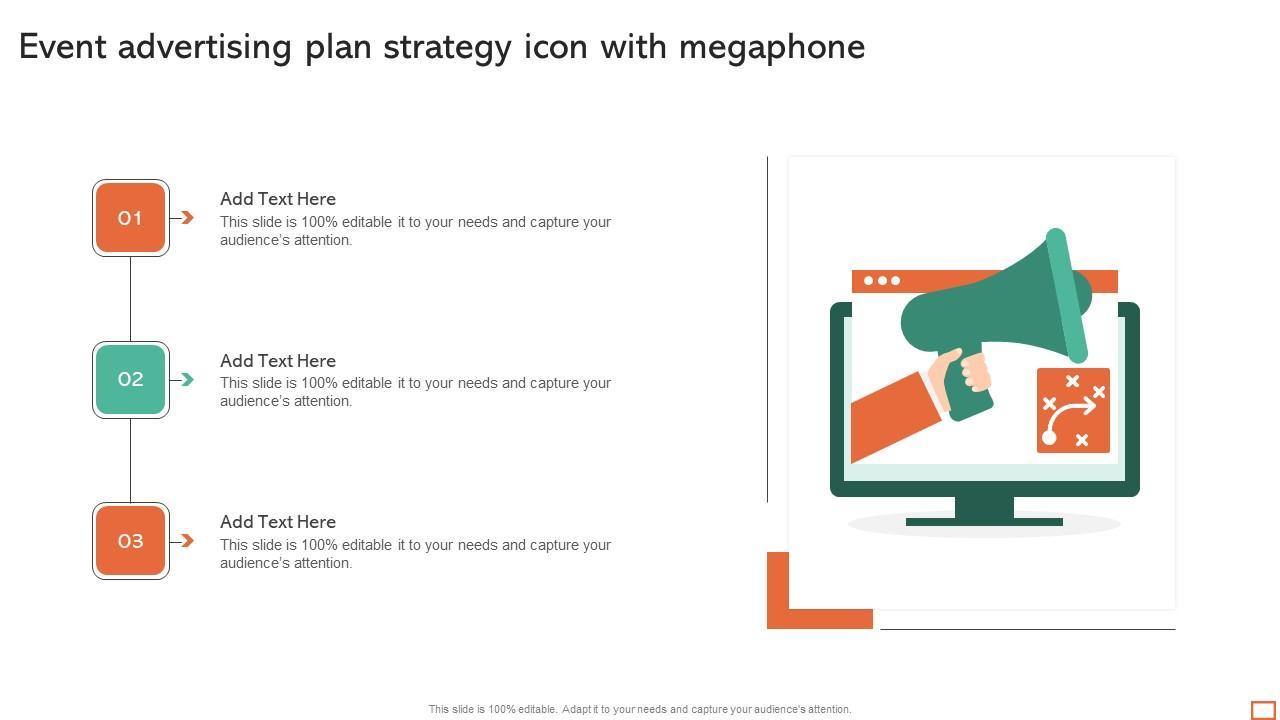 Event advertising plan strategy icon with megaphone

01

Add Text Here
This slide is 100% editable it to your needs and capture your audience's attention.

02

Add Text Here
This slide is 100% editable it to your needs and capture your audience's attention.

03

Add Text Here
This slide is 100% editable it to your needs and capture your audience's attention.

This slide is 100% editable. Adapt it to your needs and capture your audience's attention.