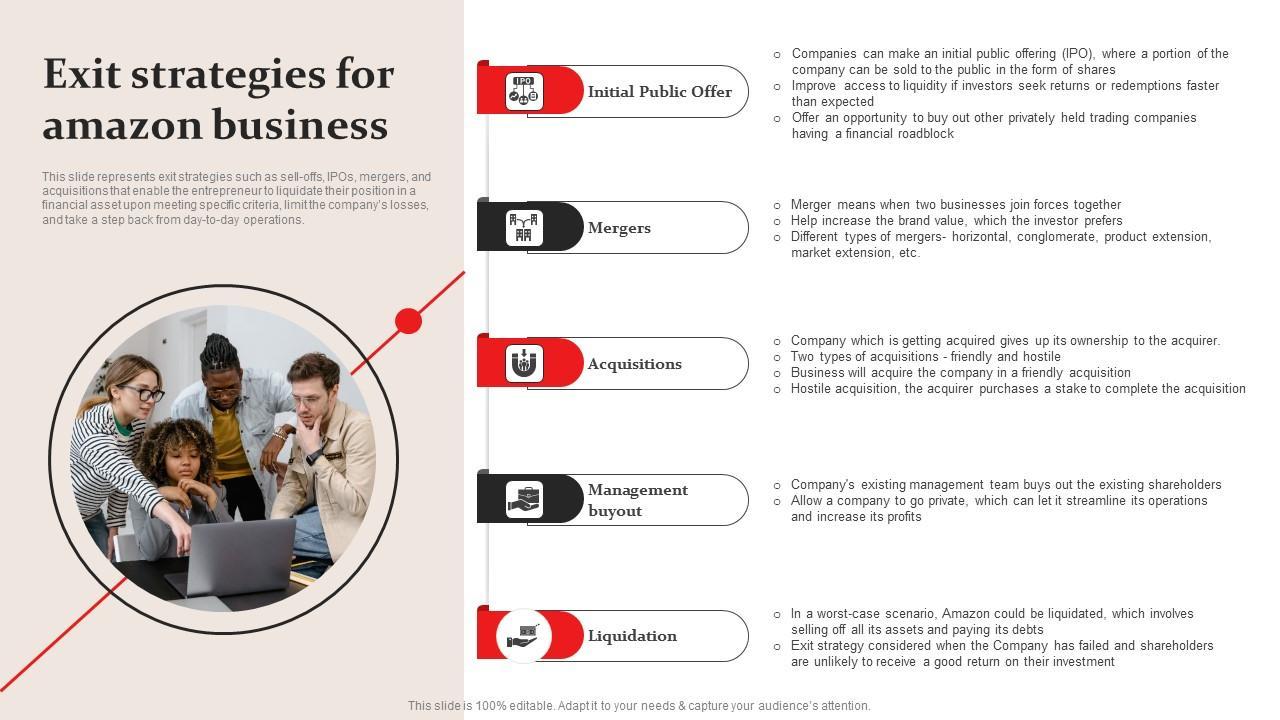 Exit strategies for amazon business

This slide represents exit strategies such as sell-offs, IPOs, mergers, and acquisitions that enable the entrepreneur to liquidate their position in a financial asset upon meeting specific criteria, limit the company's losses, and take a step back from day-to-day operations.

IPO

Initial Public Offer

○ Companies can make an initial public offering (IPO), where a portion of the company can be sold to the public in the form of shares
○ Improve access to liquidity if investors seek returns or redemptions faster than expected
○ Offer an opportunity to buy out other privately held trading companies having a financial roadblock

Mergers

○ Merger means when two businesses join forces together
○ Help increase the brand value, which the investor prefers
○ Different types of mergers- horizontal, conglomerate, product extension, market extension, etc.

Acquisitions

○ Company which is getting acquired gives up its ownership to the acquirer.
○ Two types of acquisitions - friendly and hostile
○ Business will acquire the company in a friendly acquisition
○ Hostile acquisition, the acquirer purchases a stake to complete the acquisition

Management buyout

○ Company's existing management team buys out the existing shareholders
○ Allow a company to go private, which can let it streamline its operations and increase its profits

Liquidation

○ In a worst-case scenario, Amazon could be liquidated, which involves selling off all its assets and paying its debts
○ Exit strategy considered when the Company has failed and shareholders are unlikely to receive a good return on their investment

This slide is 100% editable. Adapt it to your needs & capture your audience's attention.