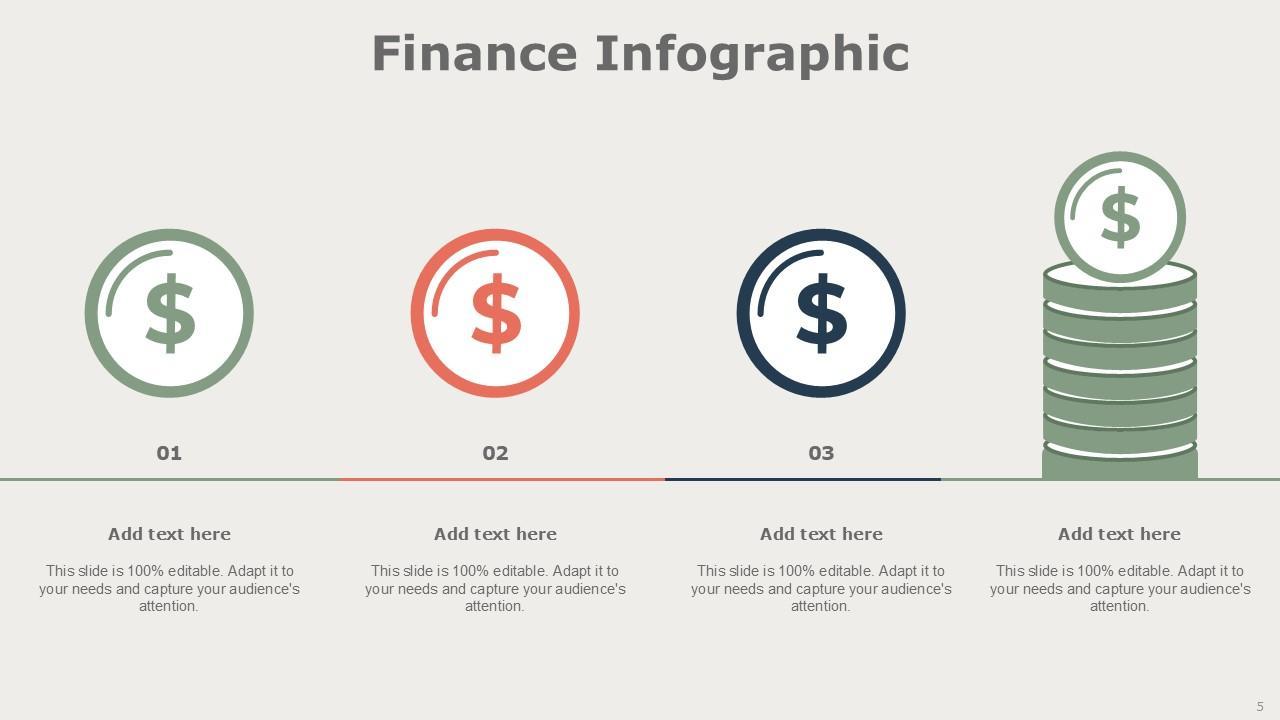 Finance Infographic

$

01

Add text here

This slide is 100% editable. Adapt it to your needs and capture your audience's attention.

$

02

Add text here

This slide is 100% editable. Adapt it to your needs and capture your audience's attention.

$

03

Add text here

This slide is 100% editable. Adapt it to your needs and capture your audience's attention.

$

Add text here

This slide is 100% editable. Adapt it to your needs and capture your audience's attention.

5