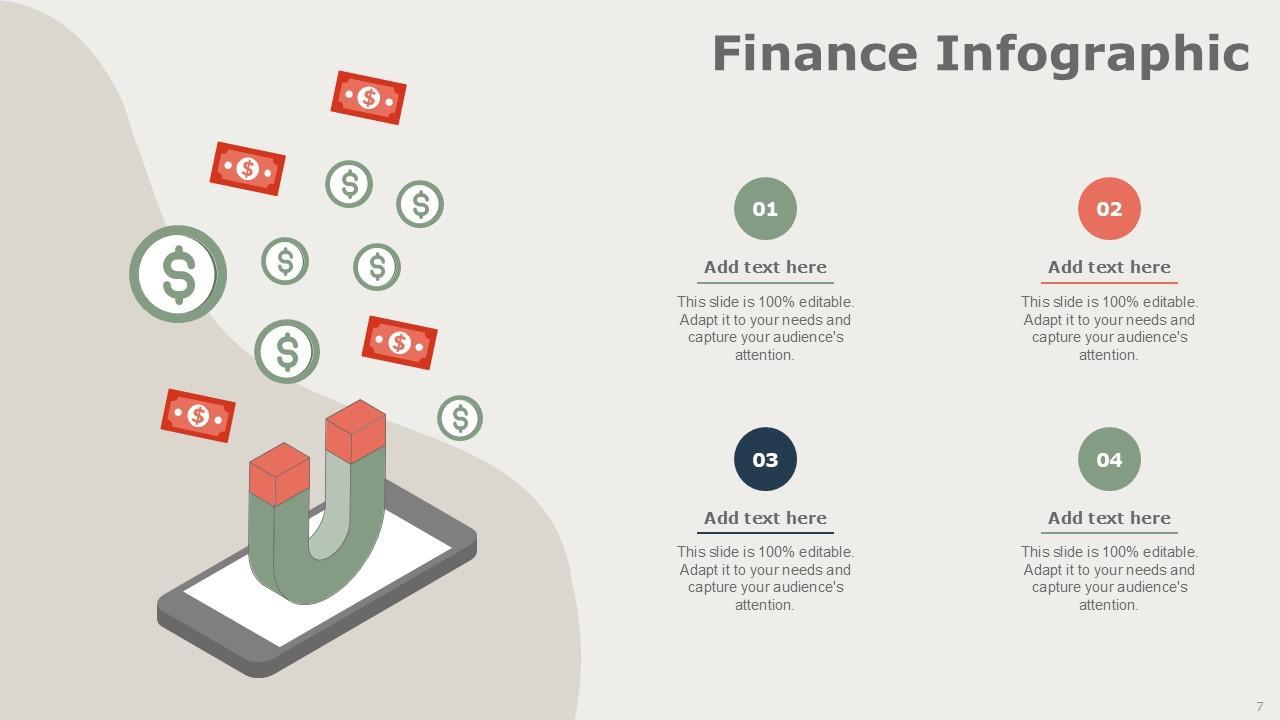 Finance Infographic

01

Add text here

This slide is 100% editable. Adapt it to your needs and capture your audience's attention.

02

Add text here

This slide is 100% editable. Adapt it to your needs and capture your audience's attention.

03

Add text here

This slide is 100% editable. Adapt it to your needs and capture your audience's attention.

04

Add text here

This slide is 100% editable. Adapt it to your needs and capture your audience's attention.

7