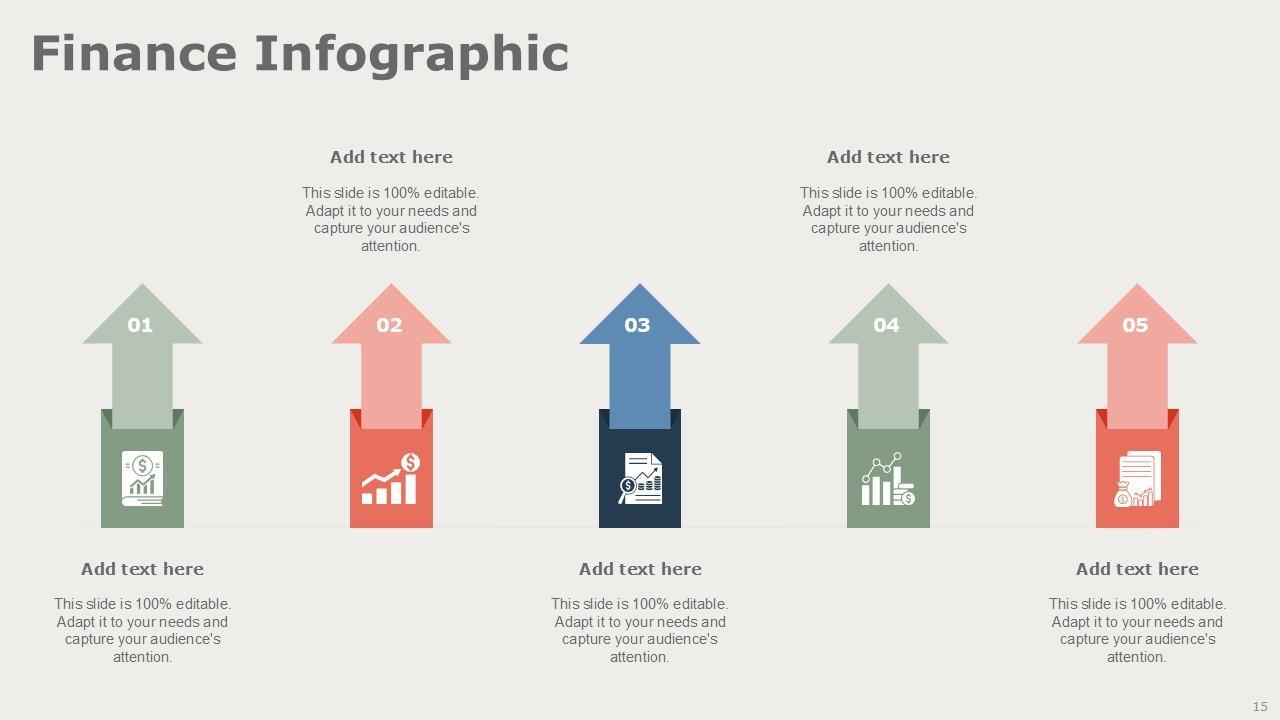 Finance Infographic

Add text here

This slide is 100% editable. Adapt it to your needs and capture your audience's attention.

Add text here

This slide is 100% editable. Adapt it to your needs and capture your audience's attention.

01

02

03

04

05

Add text here

This slide is 100% editable. Adapt it to your needs and capture your audience's attention.

Add text here

This slide is 100% editable. Adapt it to your needs and capture your audience's attention.

Add text here

This slide is 100% editable. Adapt it to your needs and capture your audience's attention.

15