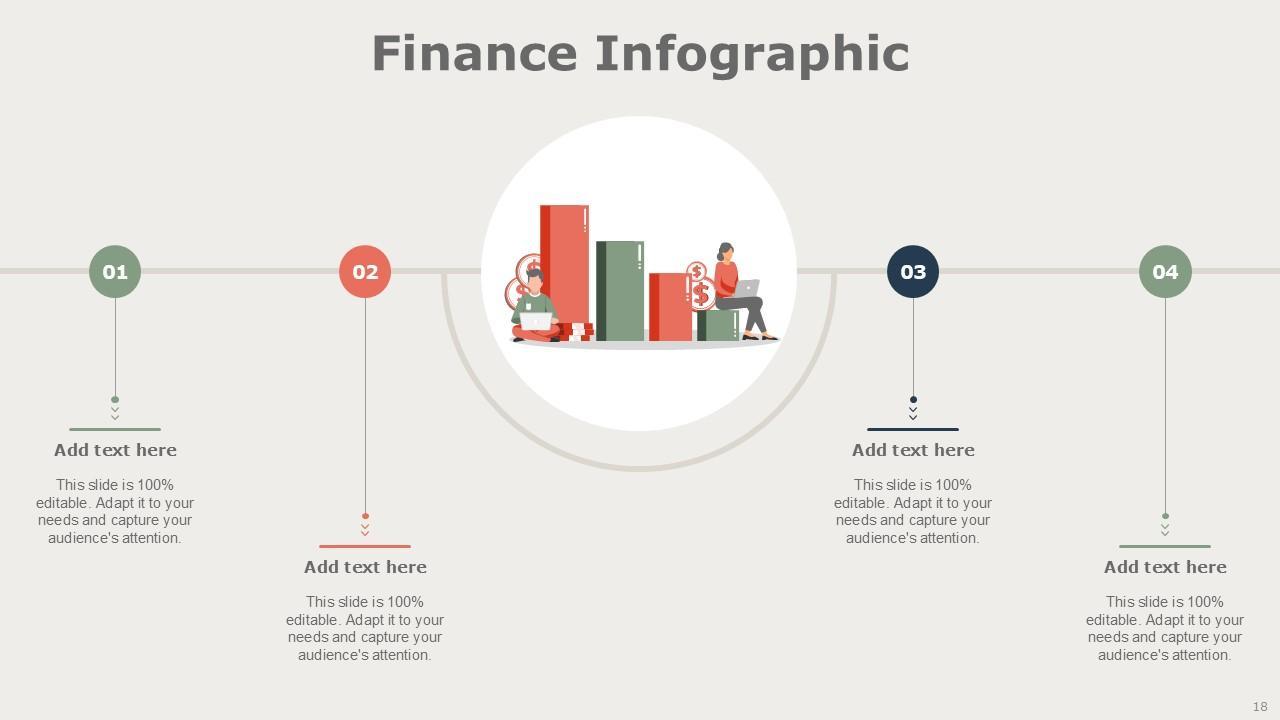 Finance Infographic

01

Add text here

This slide is 100% editable. Adapt it to your needs and capture your audience's attention.

02

Add text here

This slide is 100% editable. Adapt it to your needs and capture your audience's attention.

03

Add text here

This slide is 100% editable. Adapt it to your needs and capture your audience's attention.

04

Add text here

This slide is 100% editable. Adapt it to your needs and capture your audience's attention.

18