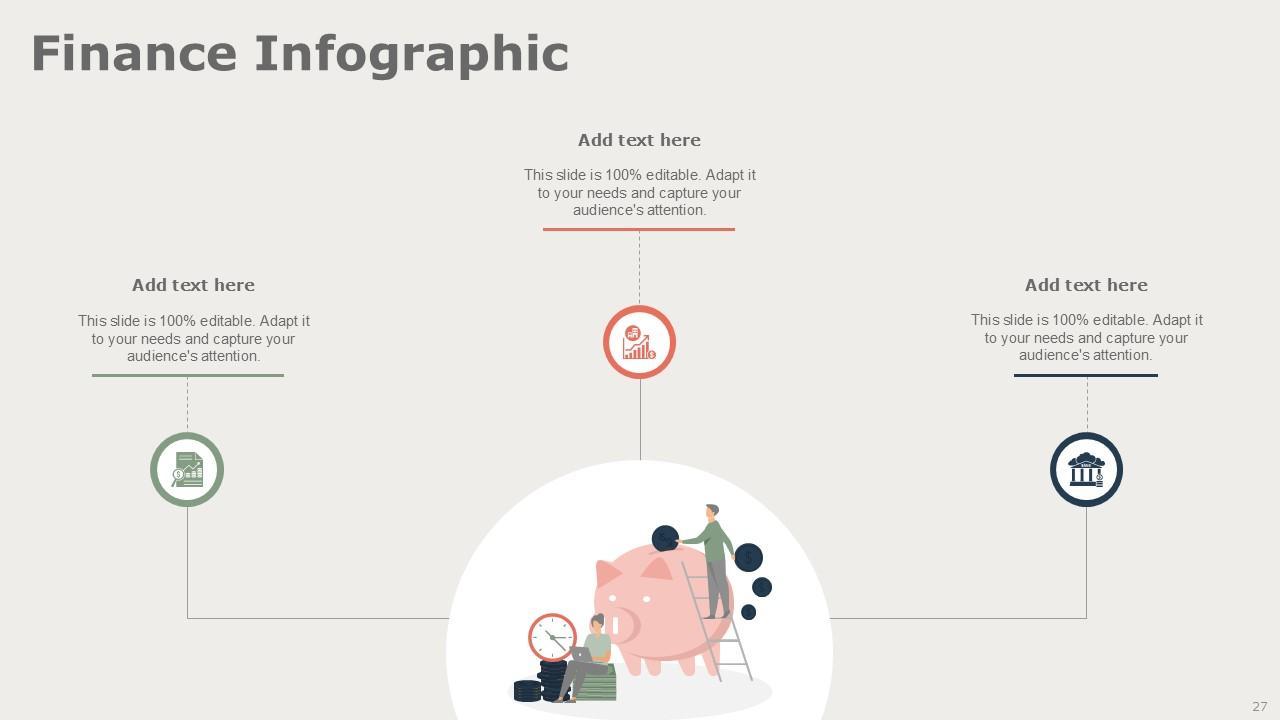 Finance Infographic

Add text here

This slide is 100% editable. Adapt it to your needs and capture your audience's attention.

Add text here

This slide is 100% editable. Adapt it to your needs and capture your audience's attention.

Add text here

This slide is 100% editable. Adapt it to your needs and capture your audience's attention.

27