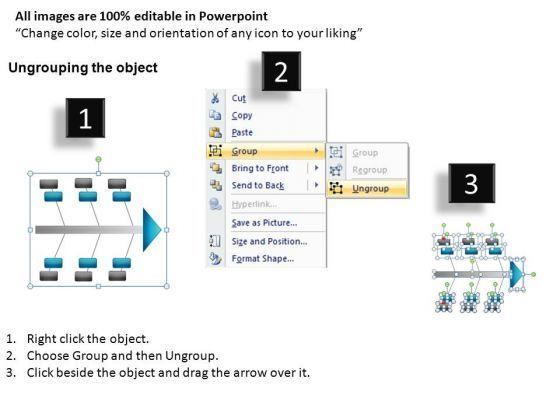 All images are 100% editable in Powerpoint
"Change color, size and orientation of any icon to your liking"

Ungrouping the object

1

2

Cut
Copy
Paste
Group
Bring to Front
Send to Back
Hyperlink...
Save as Picture...
Size and Position...
Format Shape...

Group
Regroup
Ungroup

3

1. Right click the object.
2. Choose Group and then Ungroup.
3. Click beside the object and drag the arrow over it.