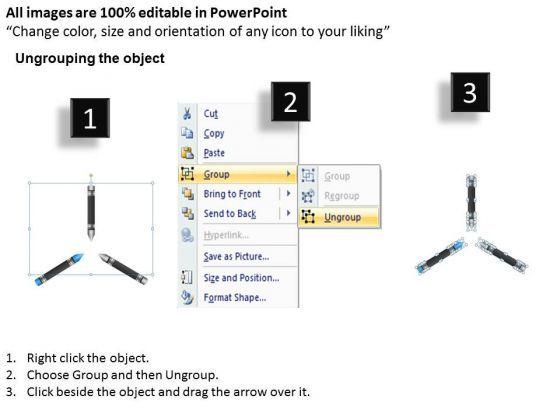 All images are 100% editable in PowerPoint
“Change color, size and orientation of any icon to your liking”

Ungrouping the object

1

2

3

Cut
Copy
Paste
Group
Bring to Front
Send to Back
Hyperlink...
Save as Picture...
Size and Position...
Format Shape...

Group
Regroup
Ungroup

1. Right click the object.
2. Choose Group and then Ungroup.
3. Click beside the object and drag the arrow over it.