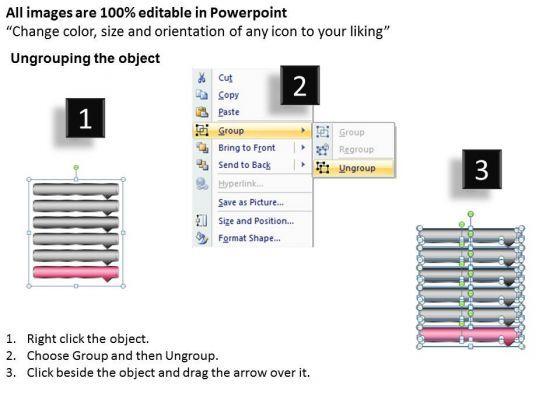 All images are 100% editable in Powerpoint
“Change color, size and orientation of any icon to your liking”

Ungrouping the object

1

2

Cut
Copy
Paste
Group
Bring to Front
Send to Back
Hyperlink...
Save as Picture...
Size and Position...
Format Shape...

Group
Regroup
Ungroup

3

1. Right click the object.
2. Choose Group and then Ungroup.
3. Click beside the object and drag the arrow over it.