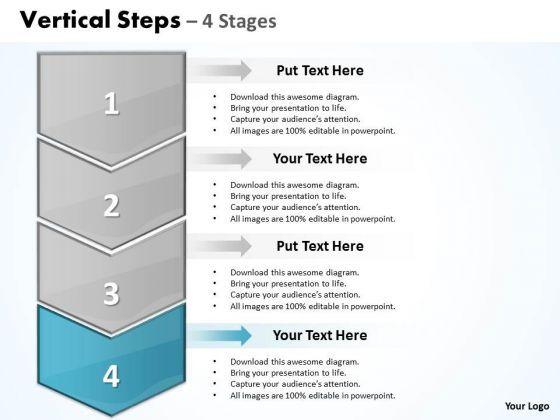 Vertical Steps – 4 Stages

1

Put Text Here

• Download this awesome diagram.
• Bring your presentation to life.
• Capture your audience's attention.
• All images are 100% editable in powerpoint.

2

Your Text Here

• Download this awesome diagram.
• Bring your presentation to life.
• Capture your audience's attention.
• All images are 100% editable in powerpoint.

3

Put Text Here

• Download this awesome diagram.
• Bring your presentation to life.
• Capture your audience's attention.
• All images are 100% editable in powerpoint.

4

Your Text Here

• Download this awesome diagram.
• Bring your presentation to life.
• Capture your audience's attention.
• All images are 100% editable in powerpoint.

Your Logo