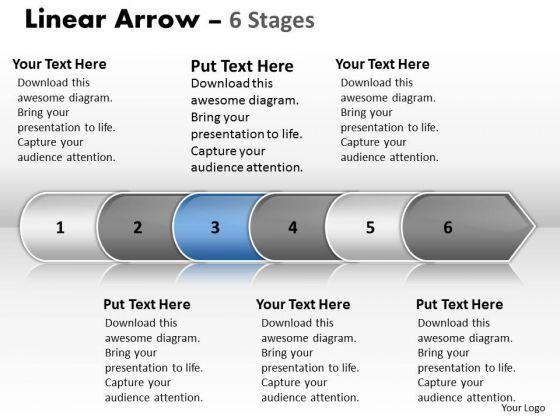 Linear Arrow – 6 Stages

Your Text Here
Download this awesome diagram. Bring your presentation to life. Capture your audience attention.

Put Text Here
Download this awesome diagram. Bring your presentation to life. Capture your audience attention.

Your Text Here
Download this awesome diagram. Bring your presentation to life. Capture your audience attention.

1

2

3

4

5

6

Put Text Here
Download this awesome diagram. Bring your presentation to life. Capture your audience attention.

Your Text Here
Download this awesome diagram. Bring your presentation to life. Capture your audience attention.

Put Text Here
Download this awesome diagram. Bring your presentation to life. Capture your audience attention.

Your Logo