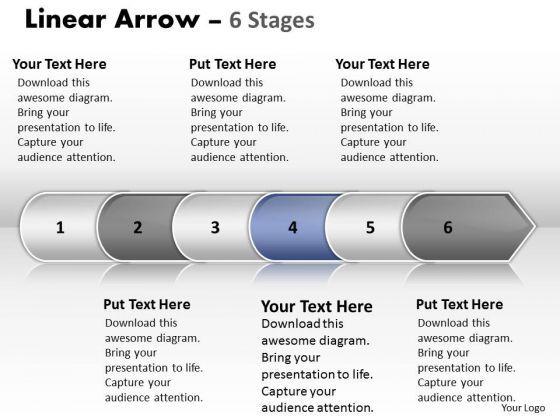 Linear Arrow – 6 Stages

Your Text Here
Download this awesome diagram. Bring your presentation to life. Capture your audience attention.

Put Text Here
Download this awesome diagram. Bring your presentation to life. Capture your audience attention.

Your Text Here
Download this awesome diagram. Bring your presentation to life. Capture your audience attention.

1

2

3

4

5

6

Put Text Here
Download this awesome diagram. Bring your presentation to life. Capture your audience attention.

Your Text Here
Download this awesome diagram. Bring your presentation to life. Capture your audience attention.

Put Text Here
Download this awesome diagram. Bring your presentation to life. Capture your audience attention.

Your Logo