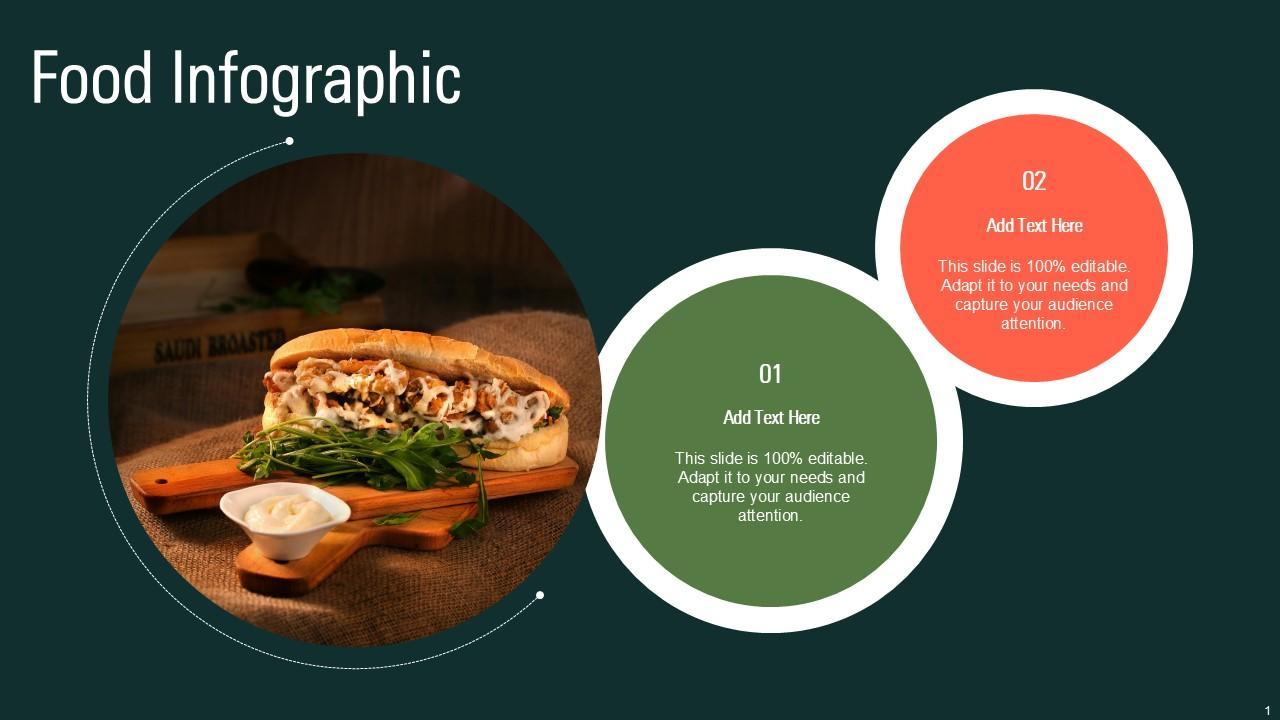 Food Infographic

SAUDI BROASTER

01

Add Text Here

This slide is 100% editable. Adapt it to your needs and capture your audience attention.

02

Add Text Here

This slide is 100% editable. Adapt it to your needs and capture your audience attention.

1