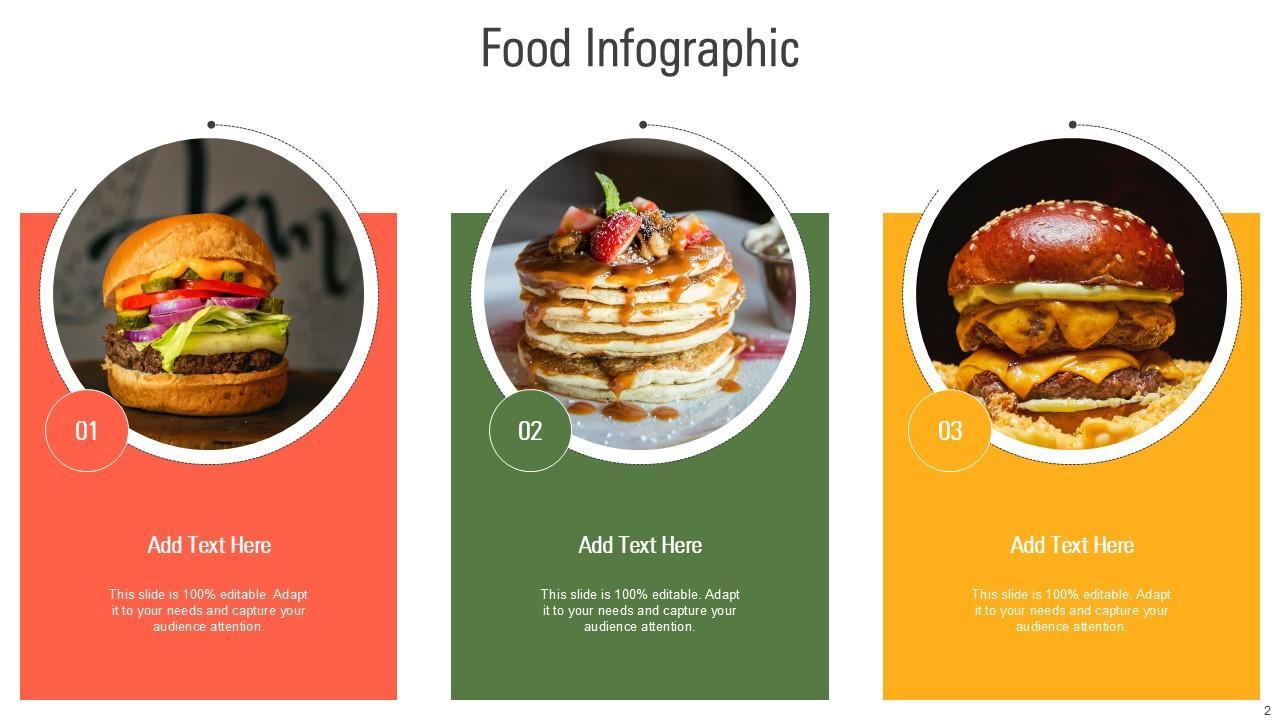 Food Infographic

01

Add Text Here

This slide is 100% editable. Adapt it to your needs and capture your audience attention.

02

Add Text Here

This slide is 100% editable. Adapt it to your needs and capture your audience attention.

03

Add Text Here

This slide is 100% editable. Adapt it to your needs and capture your audience attention.

2