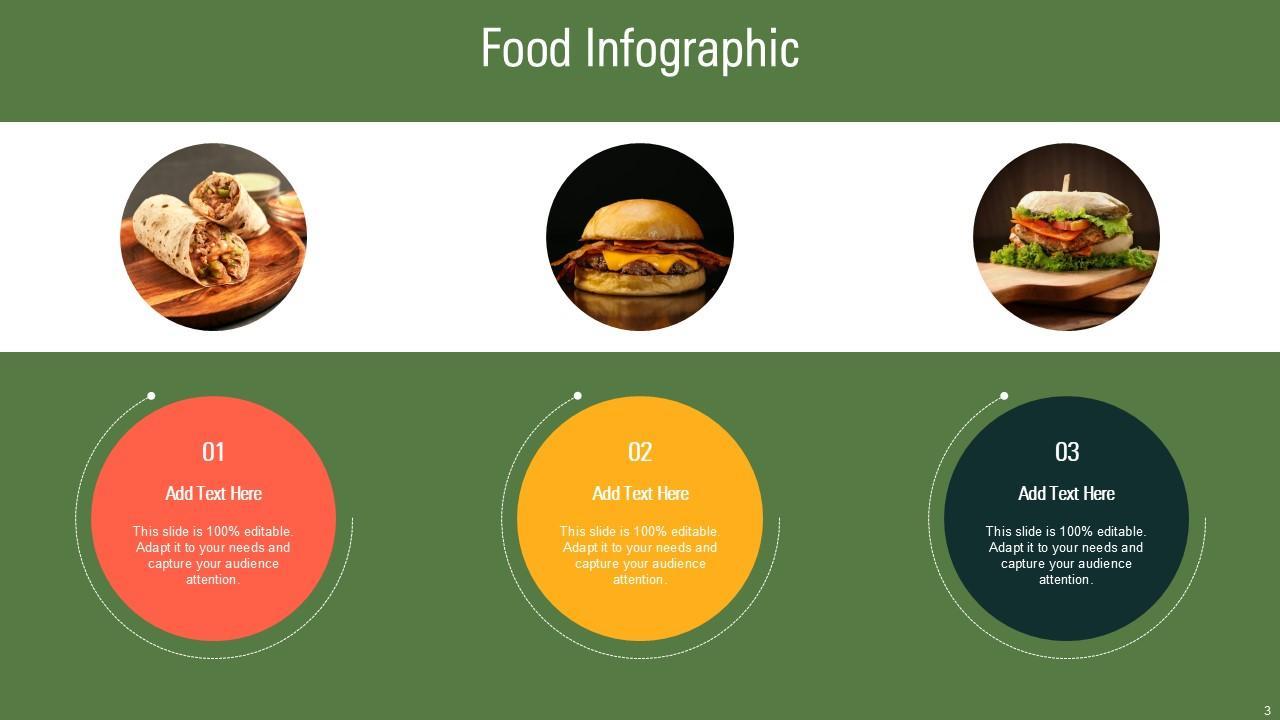 Food Infographic

01

Add Text Here

This slide is 100% editable. Adapt it to your needs and capture your audience attention.

02

Add Text Here

This slide is 100% editable. Adapt it to your needs and capture your audience attention.

03

Add Text Here

This slide is 100% editable. Adapt it to your needs and capture your audience attention.

3