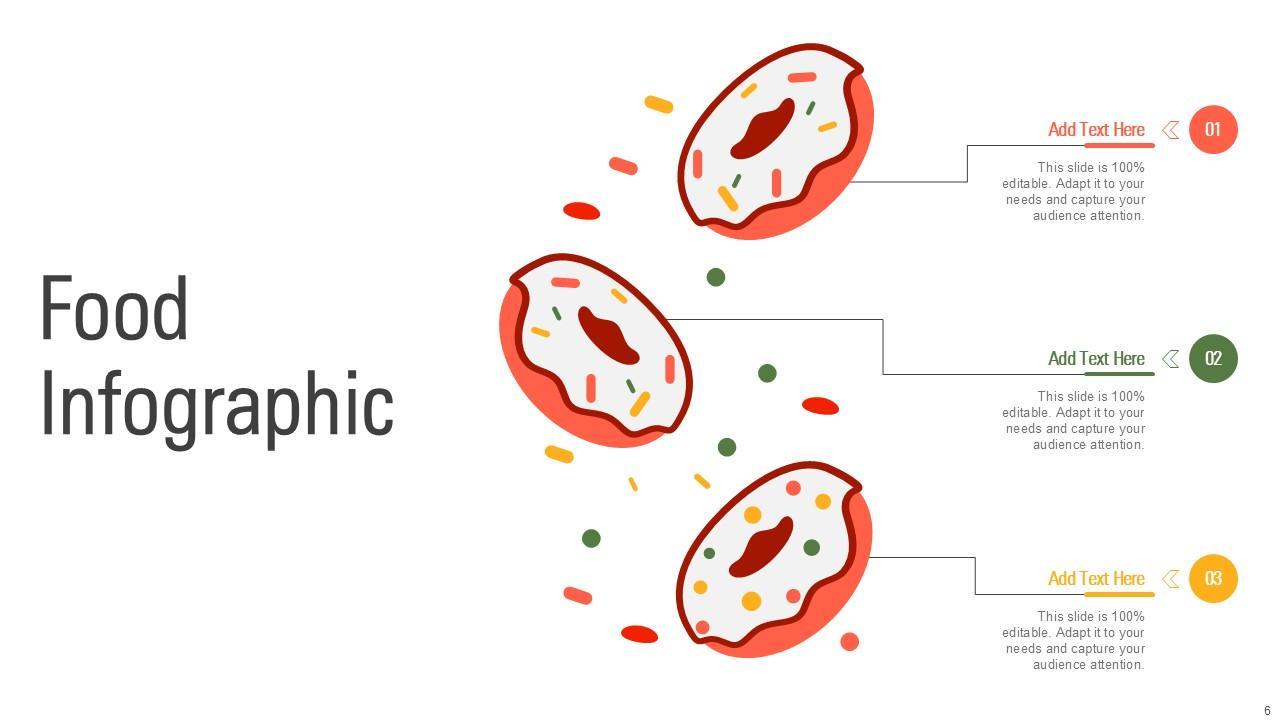 Food Infographic

Add Text Here

01

This slide is 100% editable. Adapt it to your needs and capture your audience attention.

Add Text Here

02

This slide is 100% editable. Adapt it to your needs and capture your audience attention.

Add Text Here

03

This slide is 100% editable. Adapt it to your needs and capture your audience attention.

6