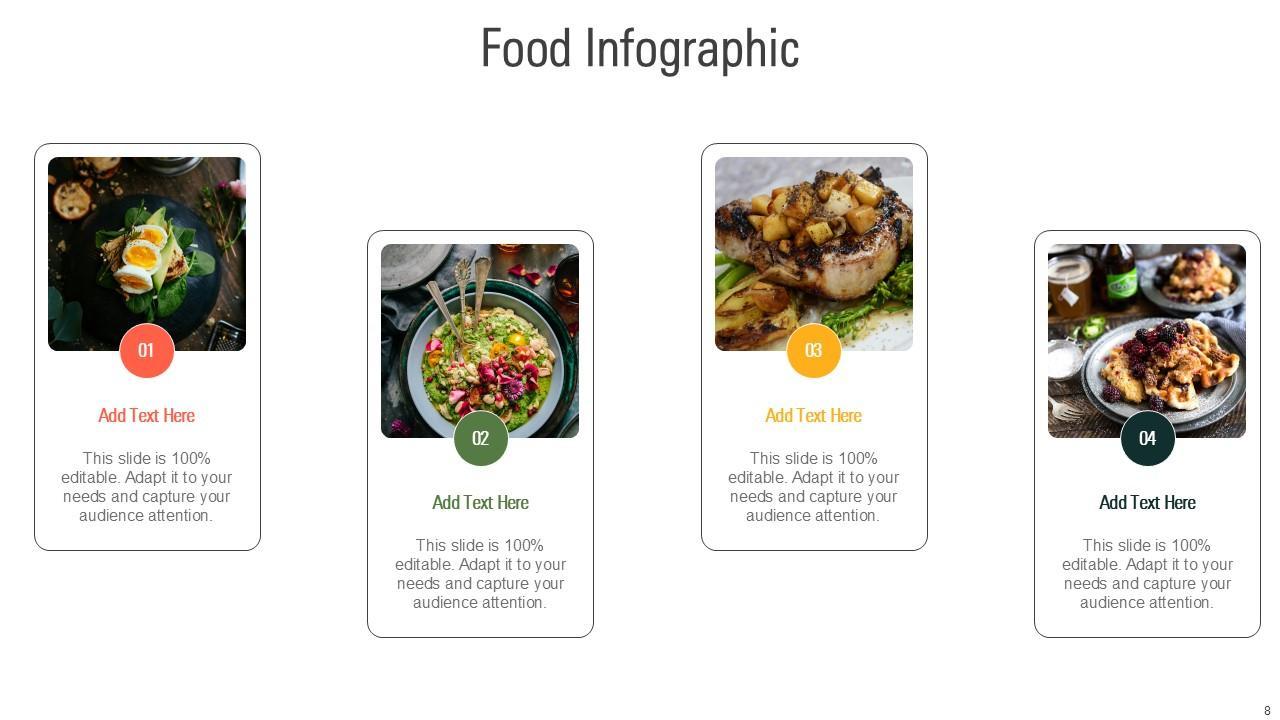 Food Infographic

01

Add Text Here

This slide is 100% editable. Adapt it to your needs and capture your audience attention.

02

Add Text Here

This slide is 100% editable. Adapt it to your needs and capture your audience attention.

03

Add Text Here

This slide is 100% editable. Adapt it to your needs and capture your audience attention.

04

Add Text Here

This slide is 100% editable. Adapt it to your needs and capture your audience attention.

8