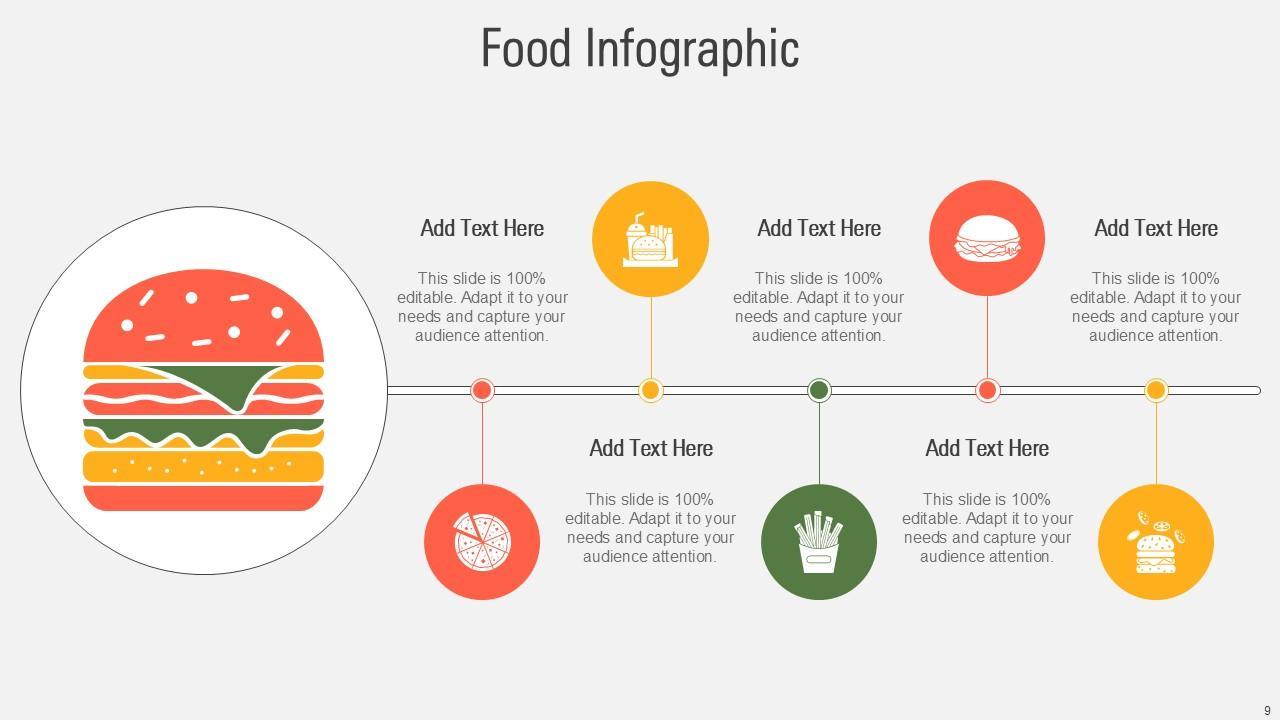 Food Infographic

Add Text Here

This slide is 100% editable. Adapt it to your needs and capture your audience attention.

Add Text Here

This slide is 100% editable. Adapt it to your needs and capture your audience attention.

Add Text Here

This slide is 100% editable. Adapt it to your needs and capture your audience attention.

Add Text Here

This slide is 100% editable. Adapt it to your needs and capture your audience attention.

Add Text Here

This slide is 100% editable. Adapt it to your needs and capture your audience attention.

9