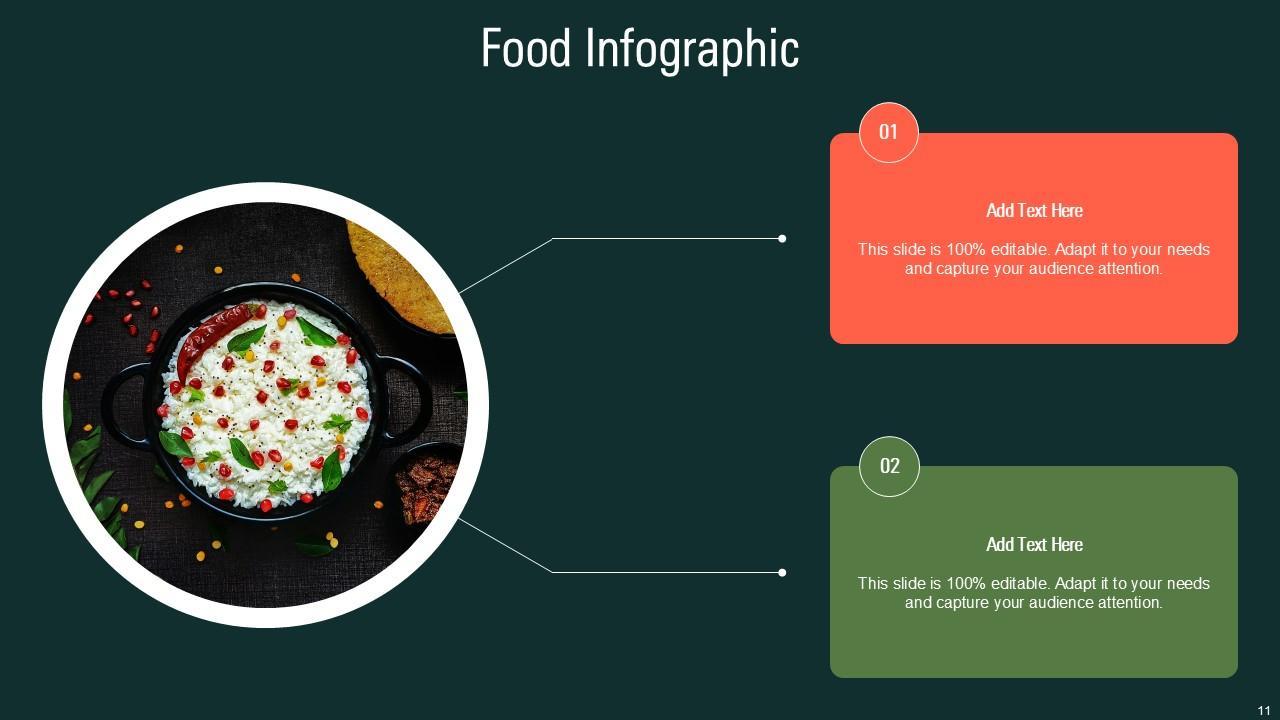 Food Infographic

01

Add Text Here

This slide is 100% editable. Adapt it to your needs and capture your audience attention.

02

Add Text Here

This slide is 100% editable. Adapt it to your needs and capture your audience attention.

11