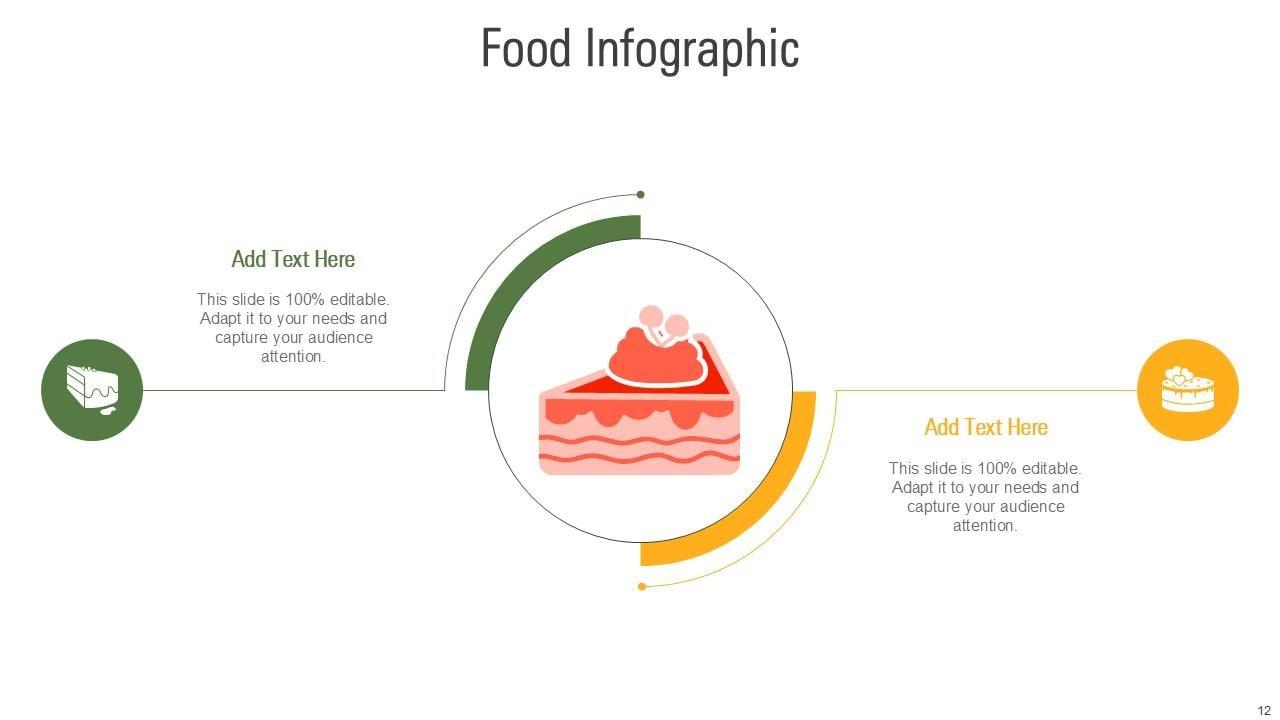 Food Infographic

Add Text Here

This slide is 100% editable. Adapt it to your needs and capture your audience attention.

Add Text Here

This slide is 100% editable. Adapt it to your needs and capture your audience attention.

12