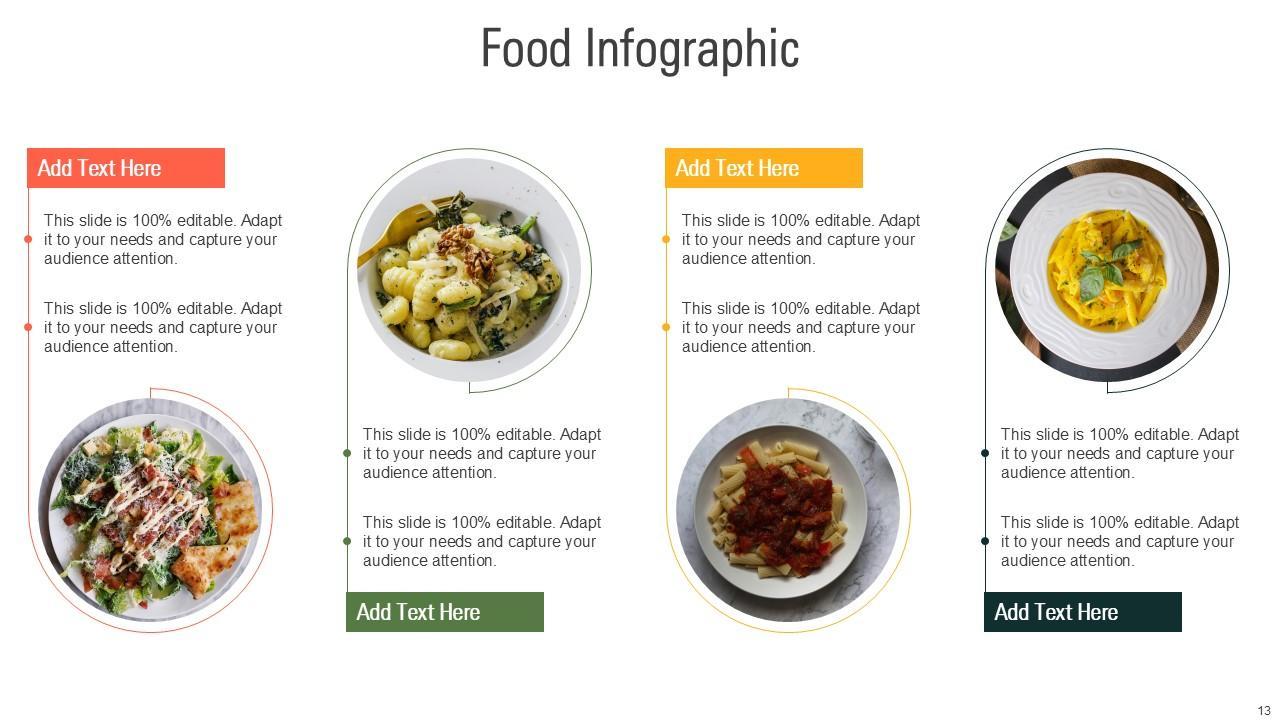 Food Infographic

Add Text Here

This slide is 100% editable. Adapt it to your needs and capture your audience attention.

This slide is 100% editable. Adapt it to your needs and capture your audience attention.

This slide is 100% editable. Adapt it to your needs and capture your audience attention.

This slide is 100% editable. Adapt it to your needs and capture your audience attention.

Add Text Here

Add Text Here

This slide is 100% editable. Adapt it to your needs and capture your audience attention.

This slide is 100% editable. Adapt it to your needs and capture your audience attention.

This slide is 100% editable. Adapt it to your needs and capture your audience attention.

This slide is 100% editable. Adapt it to your needs and capture your audience attention.

Add Text Here

13