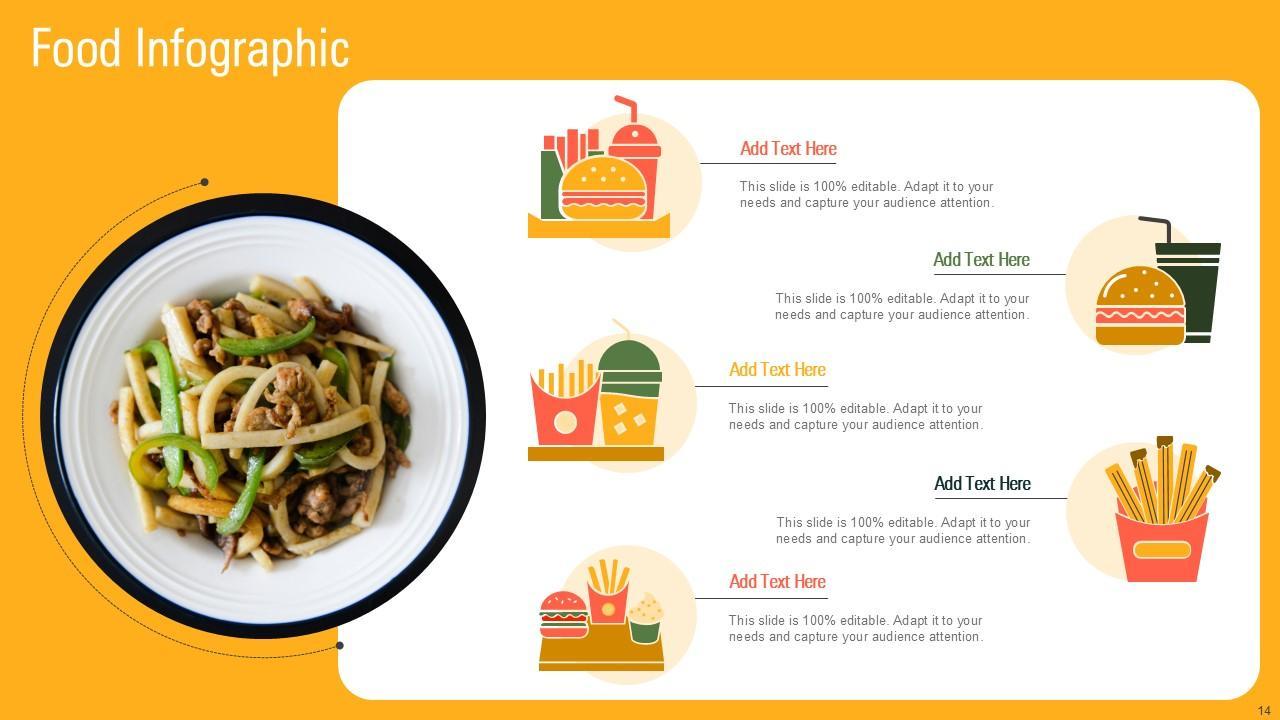 Food Infographic

Add Text Here

This slide is 100% editable. Adapt it to your needs and capture your audience attention.

Add Text Here

This slide is 100% editable. Adapt it to your needs and capture your audience attention.

Add Text Here

This slide is 100% editable. Adapt it to your needs and capture your audience attention.

Add Text Here

This slide is 100% editable. Adapt it to your needs and capture your audience attention.

Add Text Here

This slide is 100% editable. Adapt it to your needs and capture your audience attention.

14