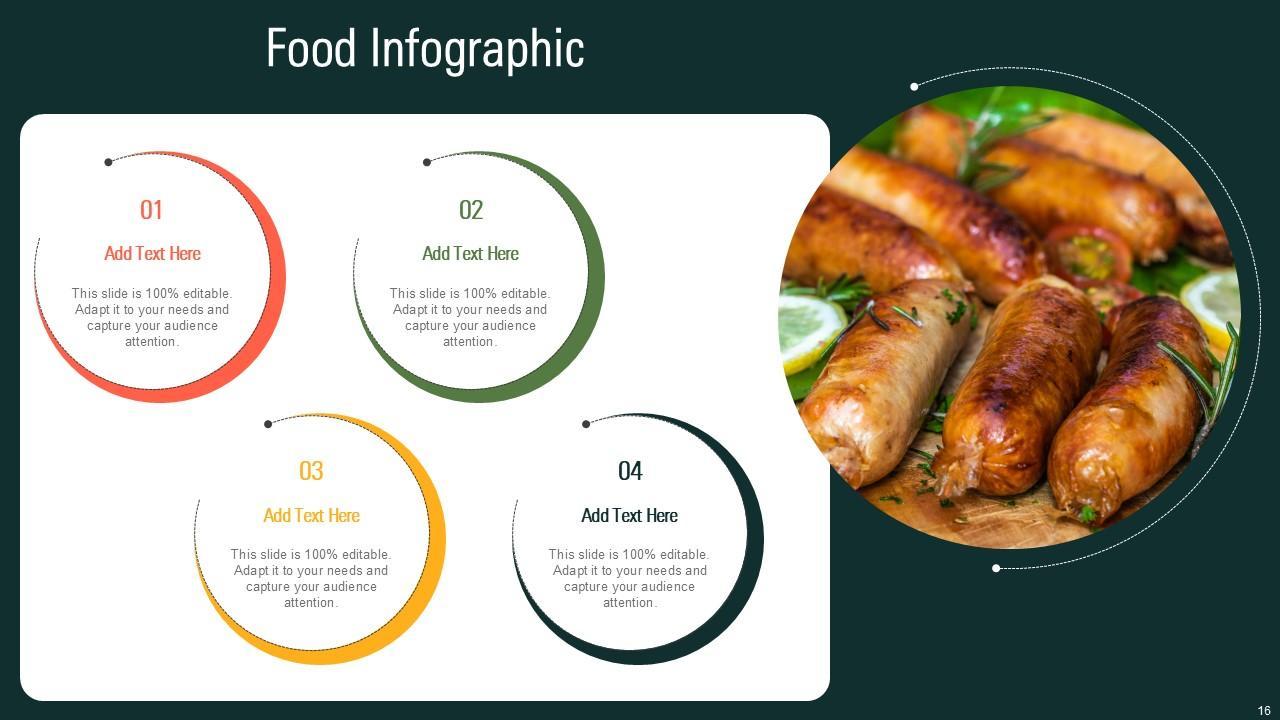 Food Infographic

01

Add Text Here

This slide is 100% editable. Adapt it to your needs and capture your audience attention.

02

Add Text Here

This slide is 100% editable. Adapt it to your needs and capture your audience attention.

03

Add Text Here

This slide is 100% editable. Adapt it to your needs and capture your audience attention.

04

Add Text Here

This slide is 100% editable. Adapt it to your needs and capture your audience attention.

16