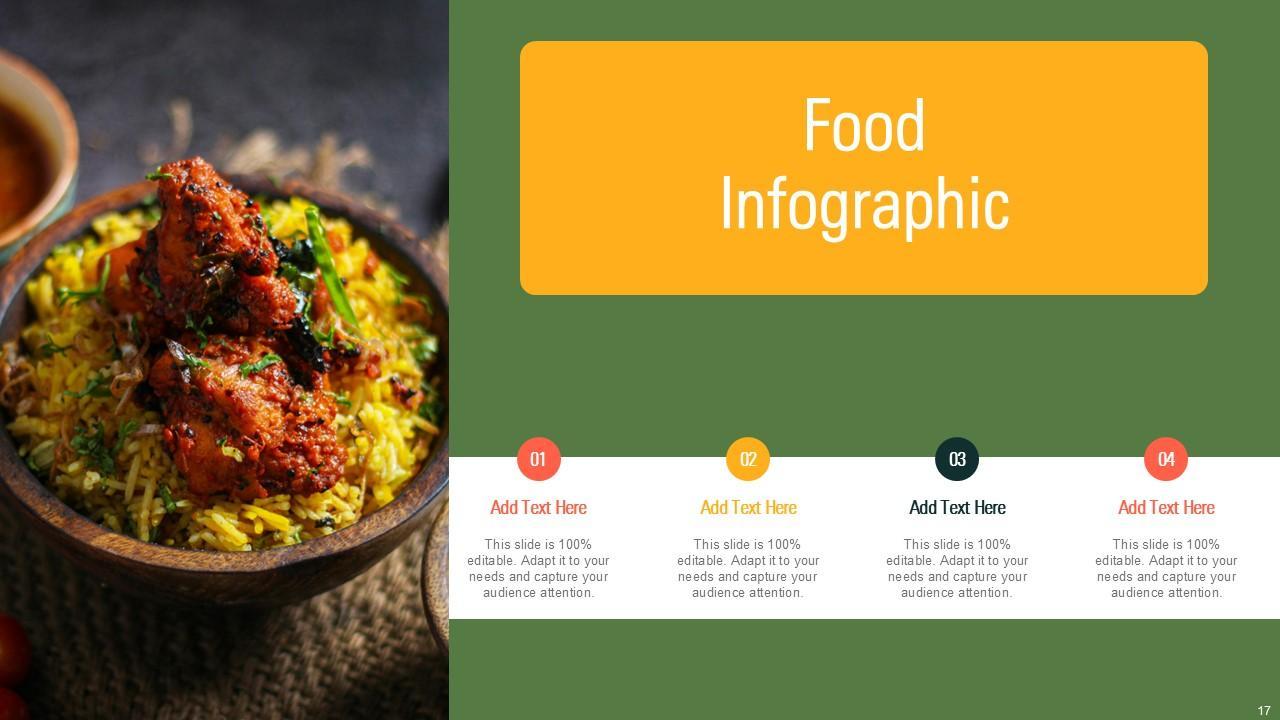 Food Infographic

01

Add Text Here

This slide is 100% editable. Adapt it to your needs and capture your audience attention.

02

Add Text Here

This slide is 100% editable. Adapt it to your needs and capture your audience attention.

03

Add Text Here

This slide is 100% editable. Adapt it to your needs and capture your audience attention.

04

Add Text Here

This slide is 100% editable. Adapt it to your needs and capture your audience attention.

17