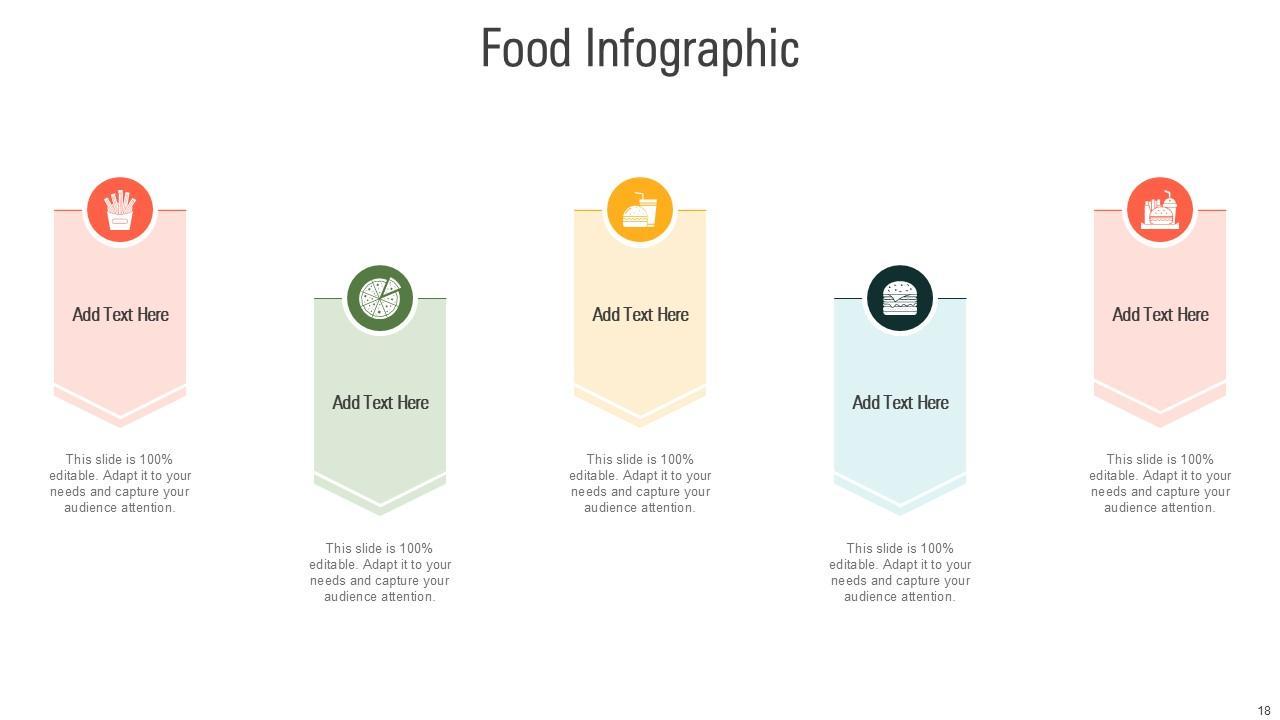 Food Infographic

Add Text Here

This slide is 100% editable. Adapt it to your needs and capture your audience attention.

Add Text Here

This slide is 100% editable. Adapt it to your needs and capture your audience attention.

Add Text Here

This slide is 100% editable. Adapt it to your needs and capture your audience attention.

Add Text Here

This slide is 100% editable. Adapt it to your needs and capture your audience attention.

Add Text Here

This slide is 100% editable. Adapt it to your needs and capture your audience attention.

18