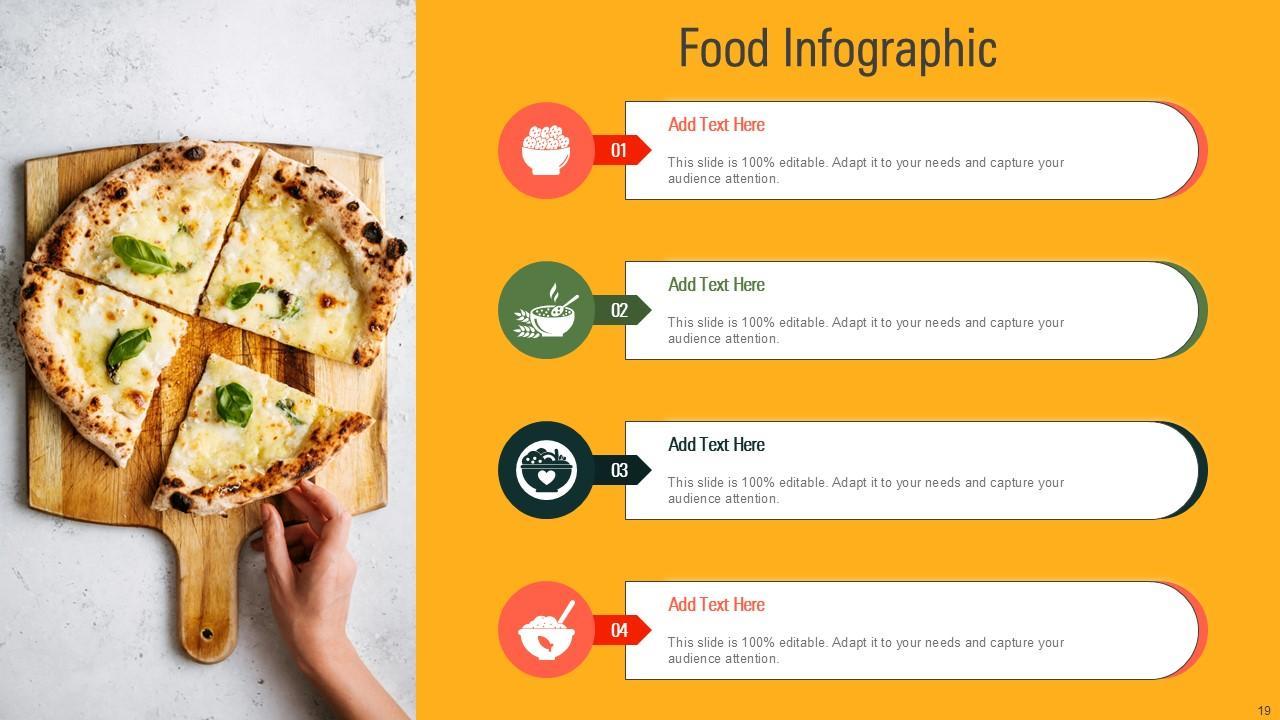 Food Infographic

01

Add Text Here

This slide is 100% editable. Adapt it to your needs and capture your audience attention.

02

Add Text Here

This slide is 100% editable. Adapt it to your needs and capture your audience attention.

03

Add Text Here

This slide is 100% editable. Adapt it to your needs and capture your audience attention.

04

Add Text Here

This slide is 100% editable. Adapt it to your needs and capture your audience attention.

19