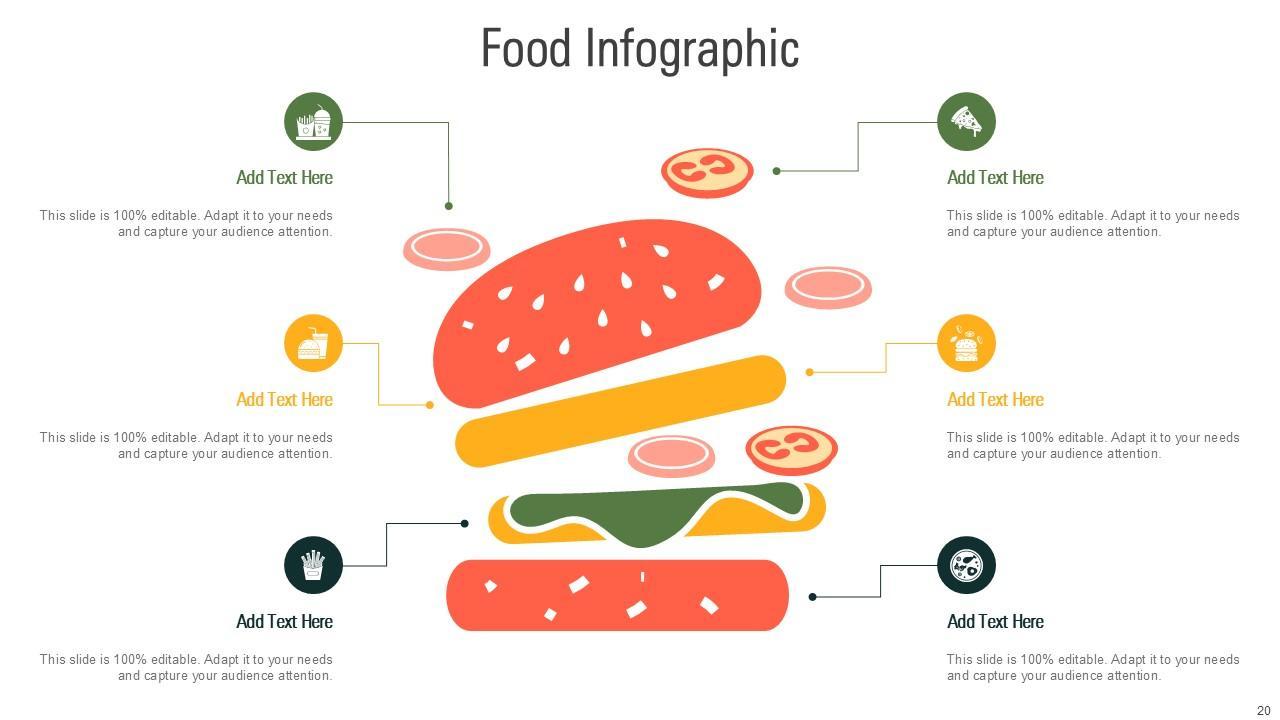 Food Infographic

Add Text Here

This slide is 100% editable. Adapt it to your needs and capture your audience attention.

Add Text Here

This slide is 100% editable. Adapt it to your needs and capture your audience attention.

Add Text Here

This slide is 100% editable. Adapt it to your needs and capture your audience attention.

Add Text Here

This slide is 100% editable. Adapt it to your needs and capture your audience attention.

Add Text Here

This slide is 100% editable. Adapt it to your needs and capture your audience attention.

Add Text Here

This slide is 100% editable. Adapt it to your needs and capture your audience attention.

20