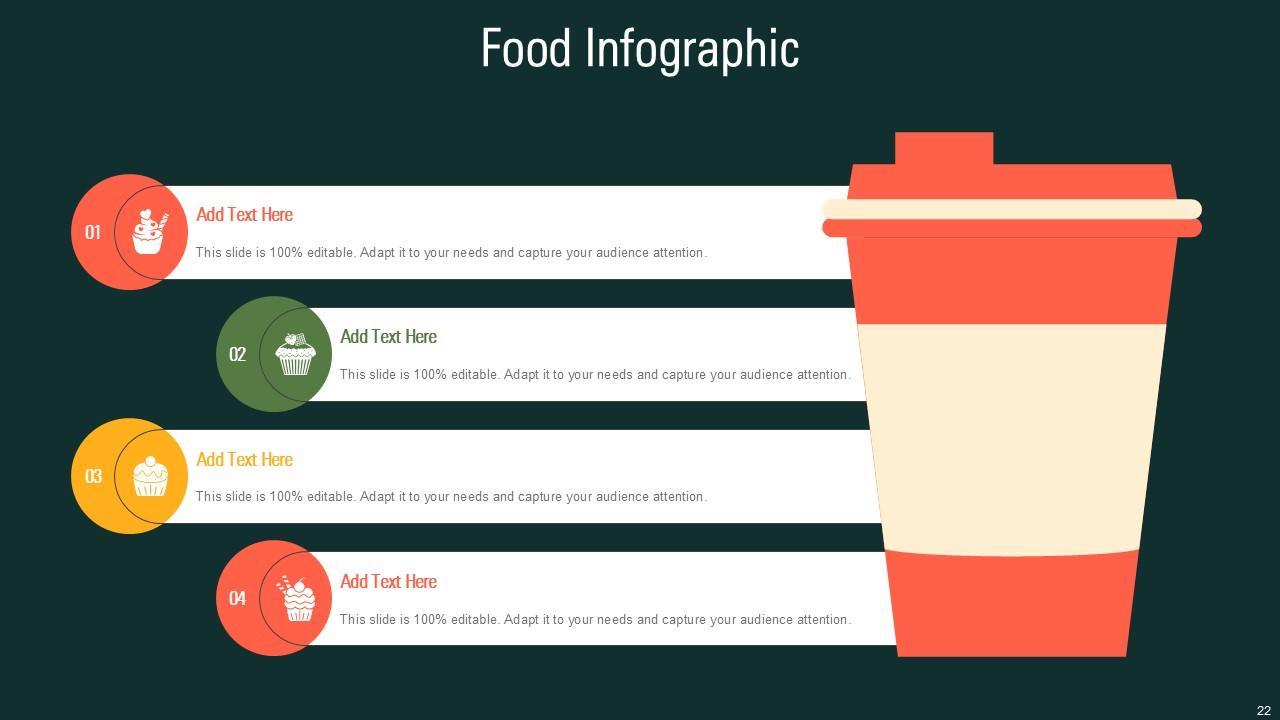 Food Infographic

01
Add Text Here
This slide is 100% editable. Adapt it to your needs and capture your audience attention.

02
Add Text Here
This slide is 100% editable. Adapt it to your needs and capture your audience attention.

03
Add Text Here
This slide is 100% editable. Adapt it to your needs and capture your audience attention.

04
Add Text Here
This slide is 100% editable. Adapt it to your needs and capture your audience attention.

22