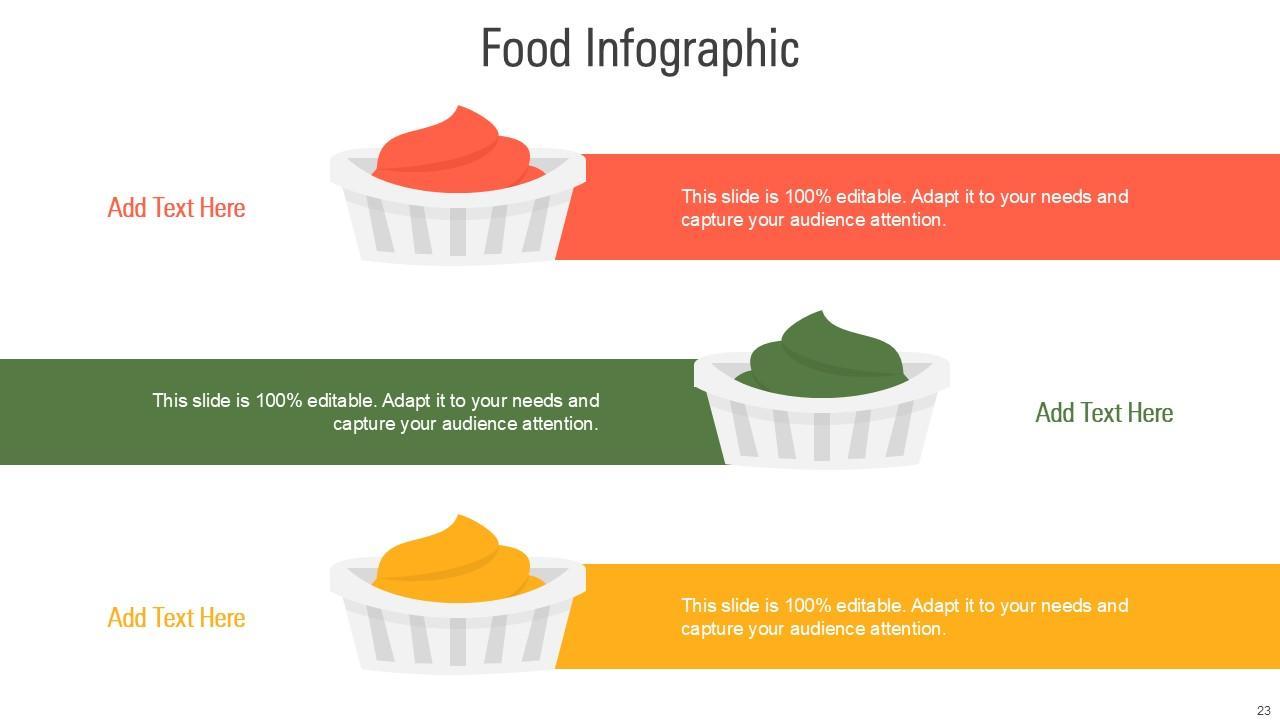 Food Infographic

Add Text Here

This slide is 100% editable. Adapt it to your needs and capture your audience attention.

This slide is 100% editable. Adapt it to your needs and capture your audience attention.

Add Text Here

Add Text Here

This slide is 100% editable. Adapt it to your needs and capture your audience attention.

23