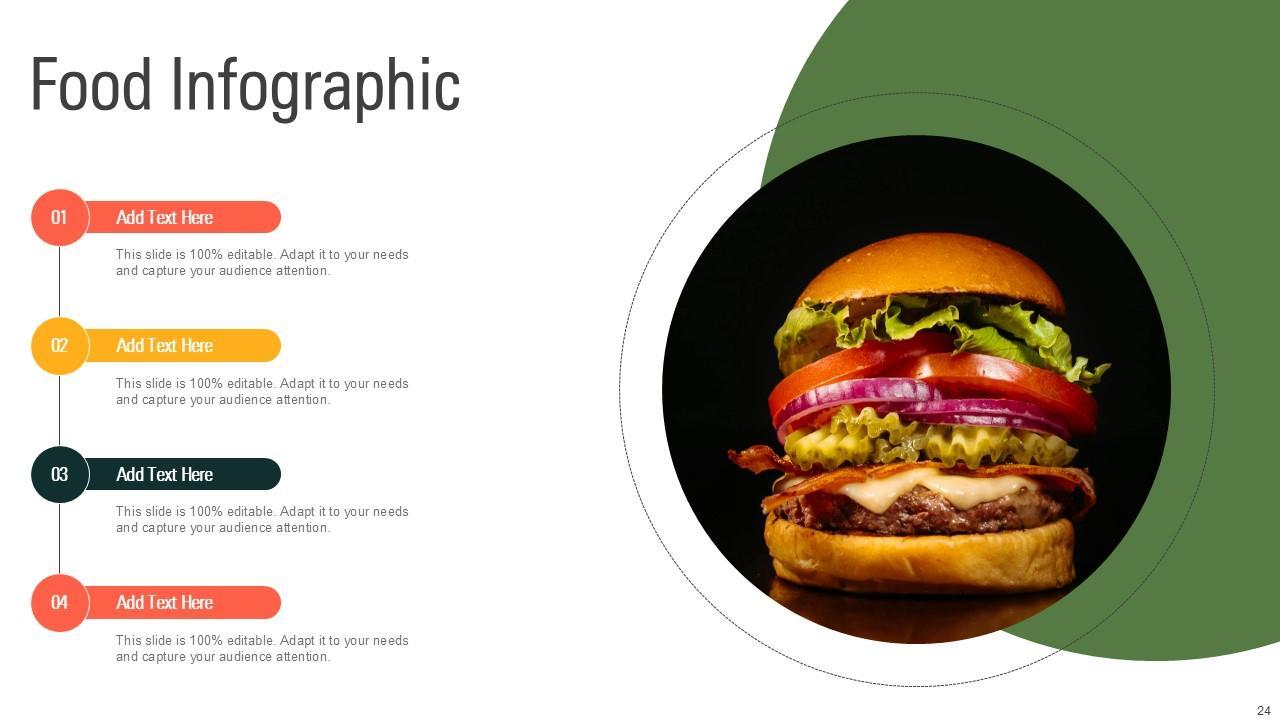 Food Infographic

01 Add Text Here

This slide is 100% editable. Adapt it to your needs and capture your audience attention.

02 Add Text Here

This slide is 100% editable. Adapt it to your needs and capture your audience attention.

03 Add Text Here

This slide is 100% editable. Adapt it to your needs and capture your audience attention.

04 Add Text Here

This slide is 100% editable. Adapt it to your needs and capture your audience attention.

24