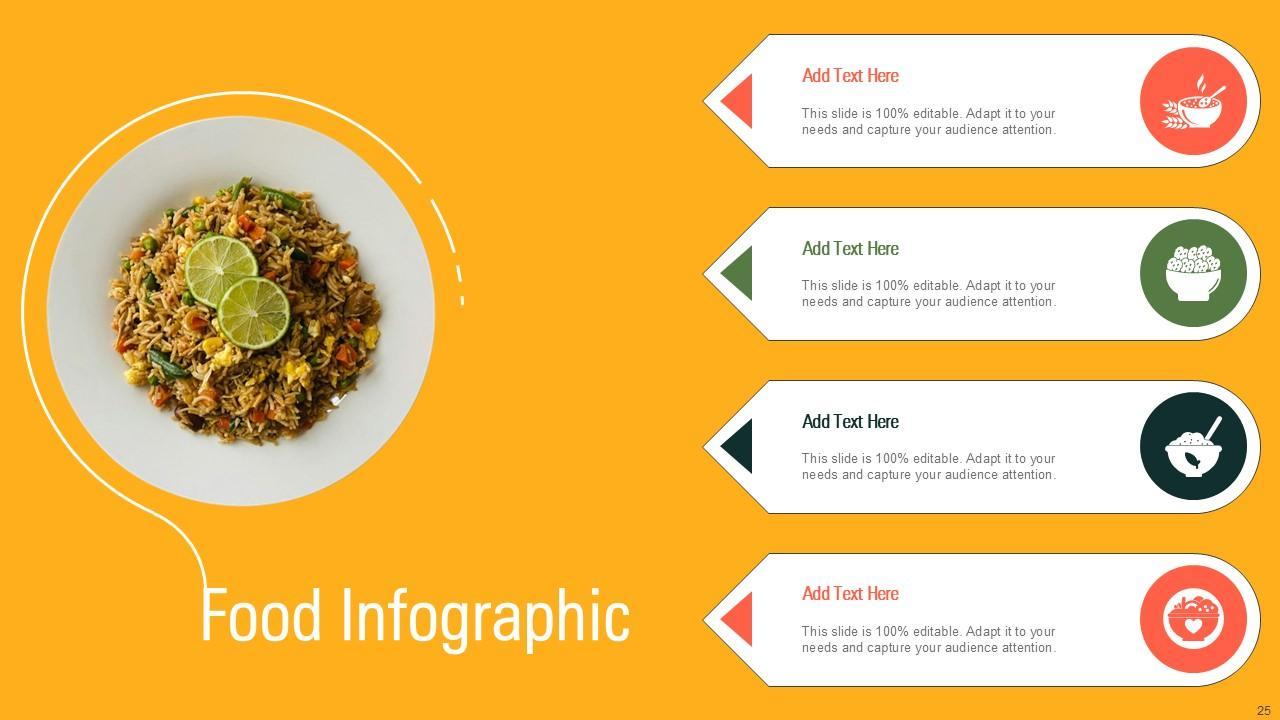 Food Infographic

Add Text Here

This slide is 100% editable. Adapt it to your needs and capture your audience attention.

Add Text Here

This slide is 100% editable. Adapt it to your needs and capture your audience attention.

Add Text Here

This slide is 100% editable. Adapt it to your needs and capture your audience attention.

Add Text Here

This slide is 100% editable. Adapt it to your needs and capture your audience attention.

25