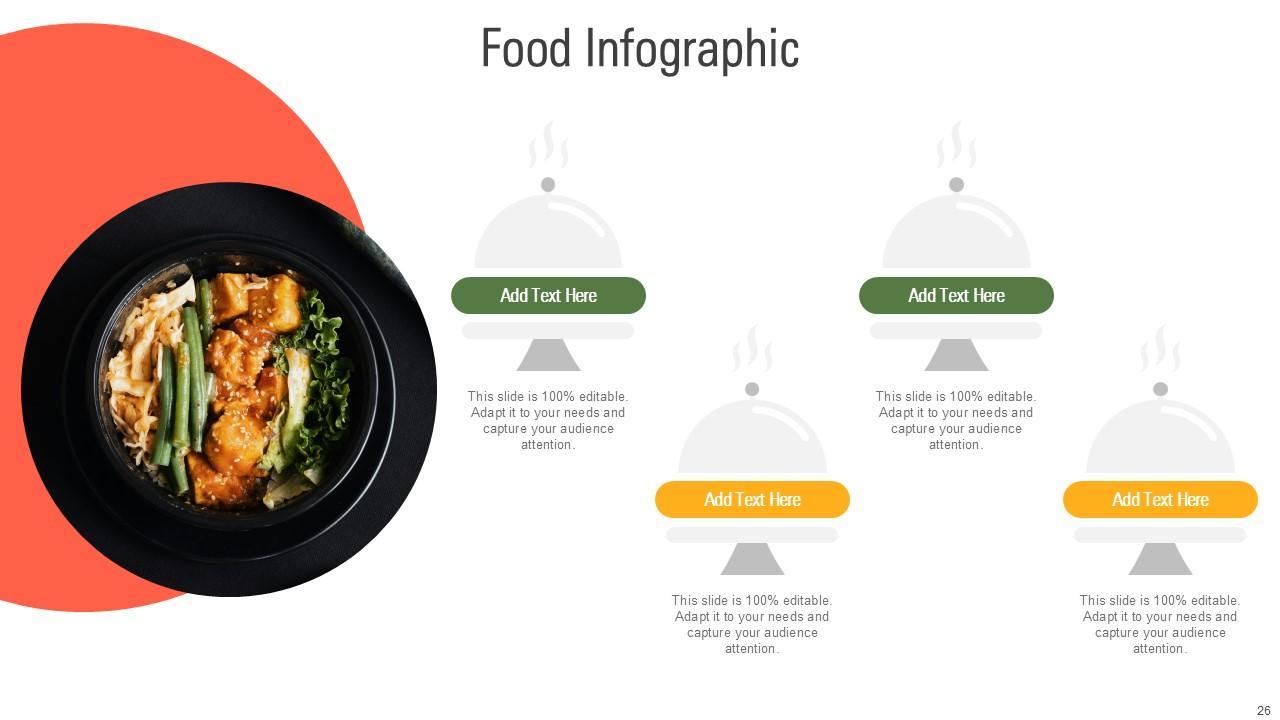 Food Infographic

Add Text Here

This slide is 100% editable. Adapt it to your needs and capture your audience attention.

Add Text Here

This slide is 100% editable. Adapt it to your needs and capture your audience attention.

Add Text Here

This slide is 100% editable. Adapt it to your needs and capture your audience attention.

Add Text Here

This slide is 100% editable. Adapt it to your needs and capture your audience attention.

26