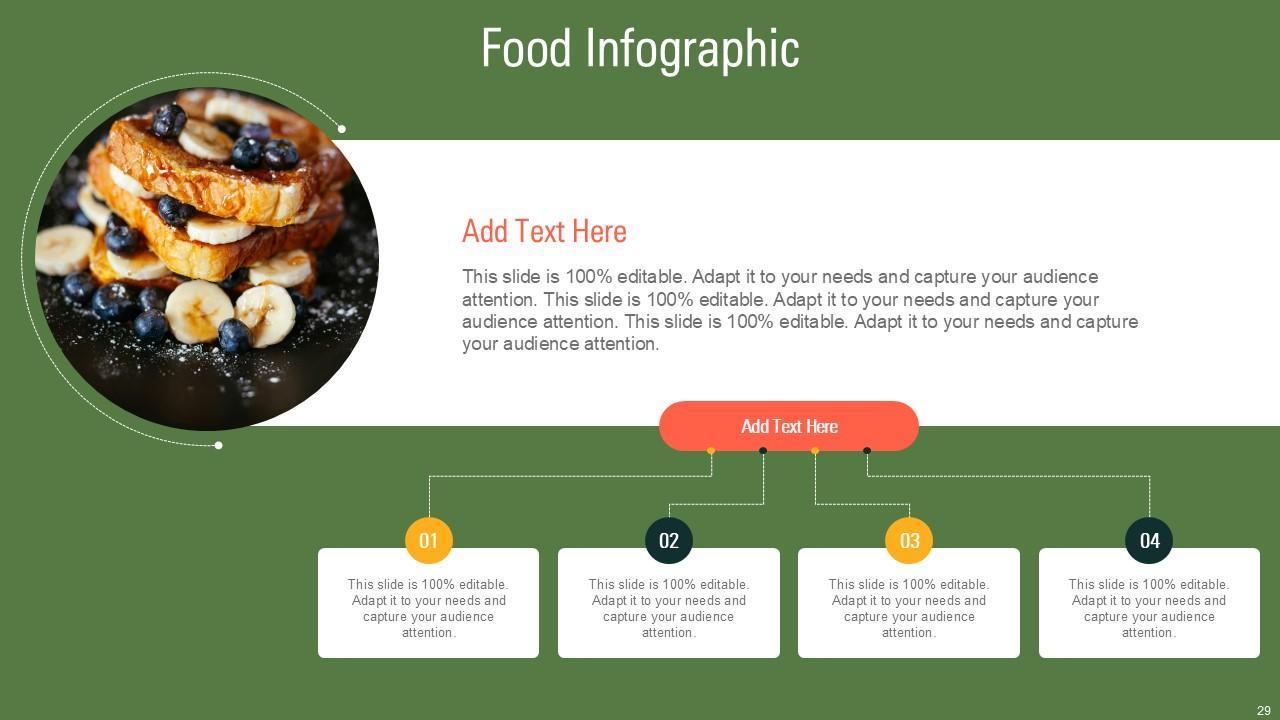 Food Infographic

Add Text Here

This slide is 100% editable. Adapt it to your needs and capture your audience attention. This slide is 100% editable. Adapt it to your needs and capture your audience attention. This slide is 100% editable. Adapt it to your needs and capture your audience attention.

Add Text Here

01

This slide is 100% editable. Adapt it to your needs and capture your audience attention.

02

This slide is 100% editable. Adapt it to your needs and capture your audience attention.

03

This slide is 100% editable. Adapt it to your needs and capture your audience attention.

04

This slide is 100% editable. Adapt it to your needs and capture your audience attention.

29