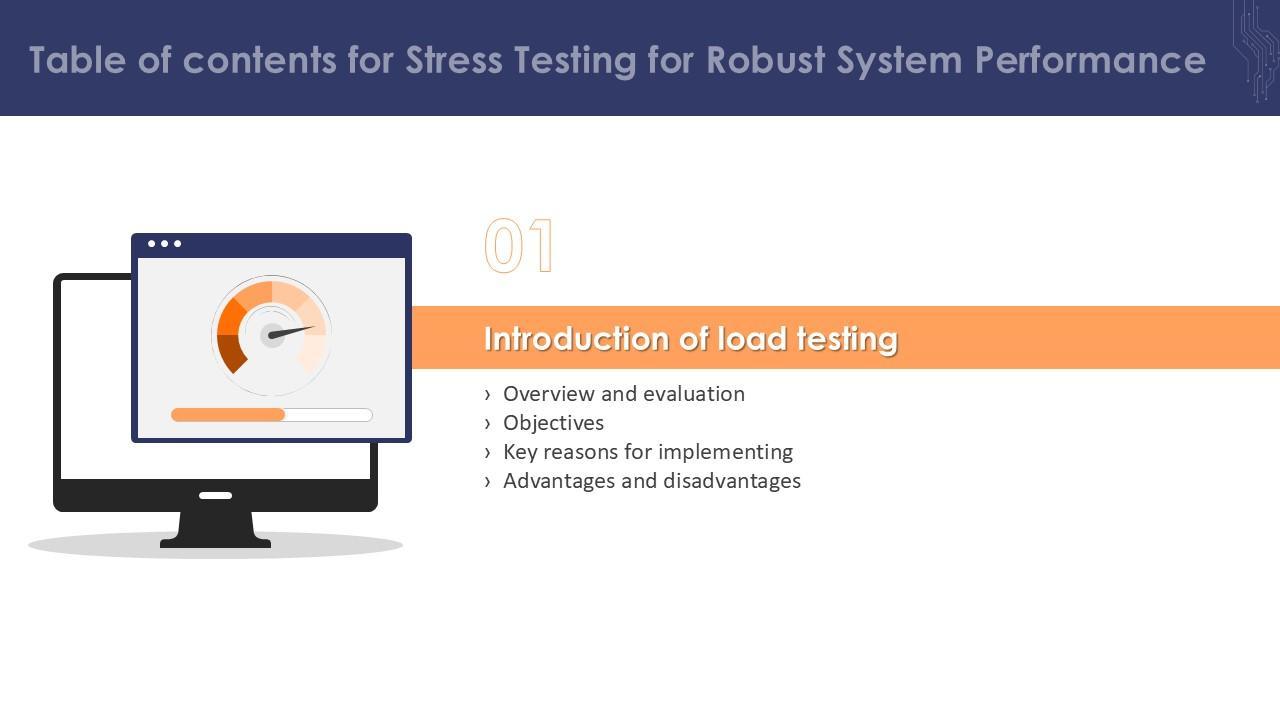 Table of contents for Stress Testing for Robust System Performance

01

Introduction of load testing

› Overview and evaluation
› Objectives
› Key reasons for implementing
› Advantages and disadvantages