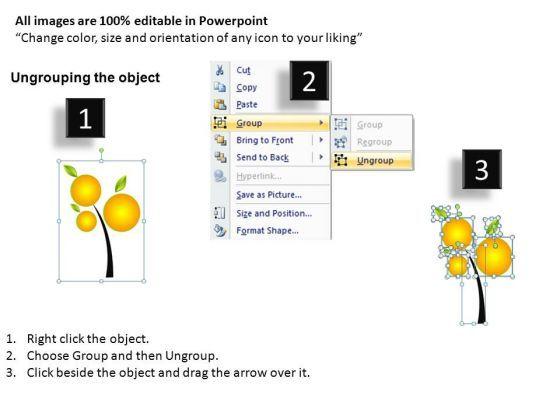 All images are 100% editable in Powerpoint
“Change color, size and orientation of any icon to your liking”

Ungrouping the object

1

2

Cut
Copy
Paste
Group
Bring to Front
Send to Back
Hyperlink...
Save as Picture...
Size and Position...
Format Shape...

Group
Regroup
Ungroup

3

1. Right click the object.
2. Choose Group and then Ungroup.
3. Click beside the object and drag the arrow over it.