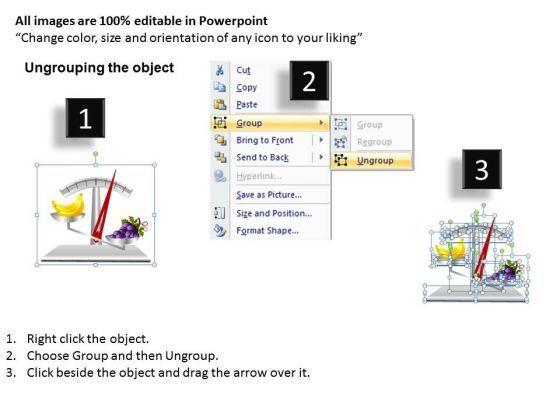 All images are 100% editable in Powerpoint
“Change color, size and orientation of any icon to your liking”

Ungrouping the object

1

Cut
Copy
Paste
Group
Bring to Front
Send to Back
Hyperlink...
Save as Picture...
Size and Position...
Format Shape...

2

Group
Regroup
Ungroup

3

1. Right click the object.
2. Choose Group and then Ungroup.
3. Click beside the object and drag the arrow over it.