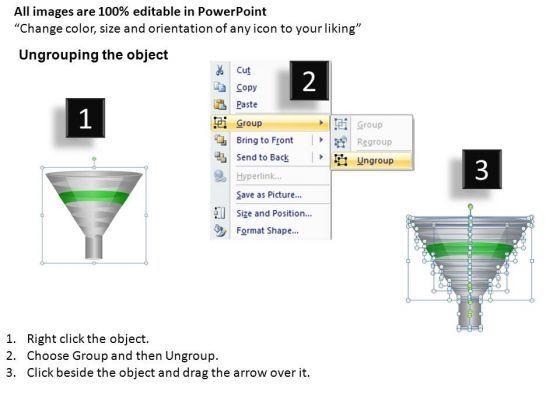 All images are 100% editable in PowerPoint
“Change color, size and orientation of any icon to your liking”

Ungrouping the object

1

2

Cut
Copy
Paste
Group
Bring to Front
Send to Back
Hyperlink...
Save as Picture...
Size and Position...
Format Shape...

Group
Regroup
Ungroup

3

1. Right click the object.
2. Choose Group and then Ungroup.
3. Click beside the object and drag the arrow over it.