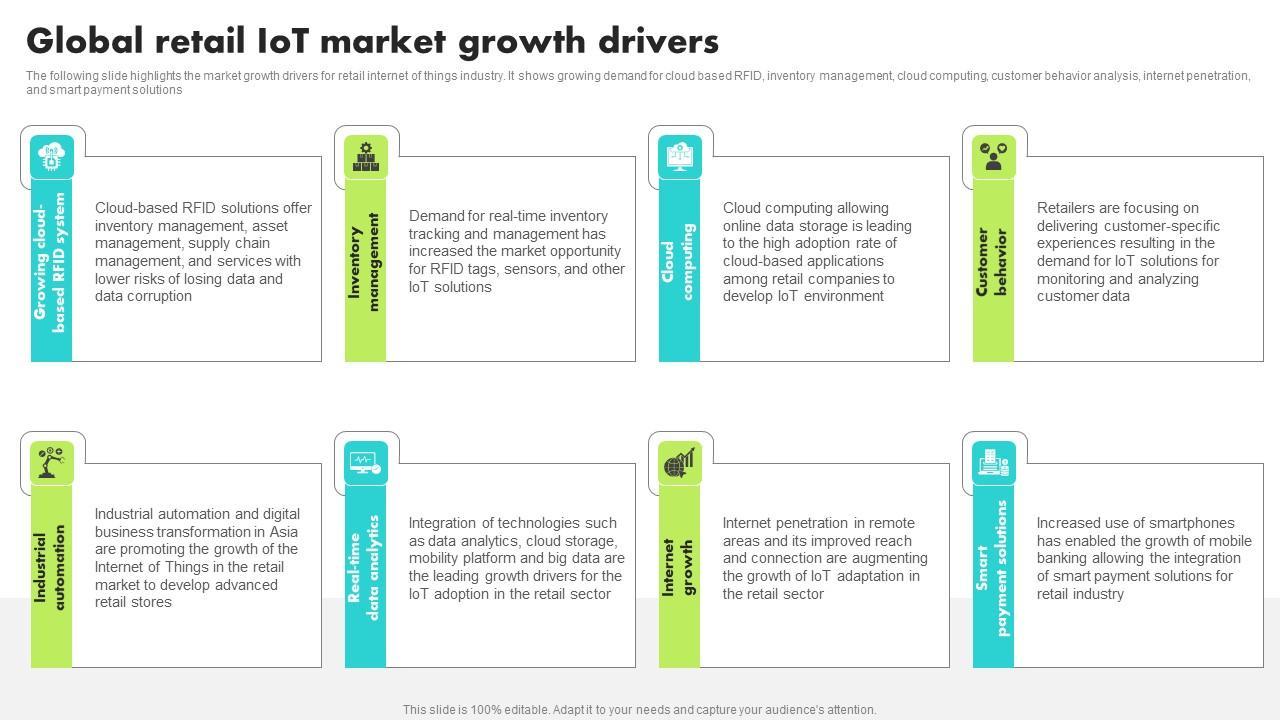 Global retail IoT market growth drivers

The following slide highlights the market growth drivers for retail internet of things industry. It shows growing demand for cloud based RFID, inventory management, cloud computing, customer behavior analysis, internet penetration, and smart payment solutions

Growing cloud-based RFID system

Cloud-based RFID solutions offer inventory management, asset management, supply chain management, and services with lower risks of losing data and data corruption

Inventory management

Demand for real-time inventory tracking and management has increased the market opportunity for RFID tags, sensors, and other IoT solutions

Cloud computing

Cloud computing allowing online data storage is leading to the high adoption rate of cloud-based applications among retail companies to develop IoT environment

Customer behavior

Retailers are focusing on delivering customer-specific experiences resulting in the demand for IoT solutions for monitoring and analyzing customer data

Industrial automation

Industrial automation and digital business transformation in Asia are promoting the growth of the Internet of Things in the retail market to develop advanced retail stores

Real-time data analytics

Integration of technologies such as data analytics, cloud storage, mobility platform and big data are the leading growth drivers for the IoT adoption in the retail sector

Internet growth

Internet penetration in remote areas and its improved reach and connection are augmenting the growth of IoT adaptation in the retail sector

Smart payment solutions

Increased use of smartphones has enabled the growth of mobile banking allowing the integration of smart payment solutions for retail industry

This slide is 100% editable. Adapt it to your needs and capture your audience's attention.