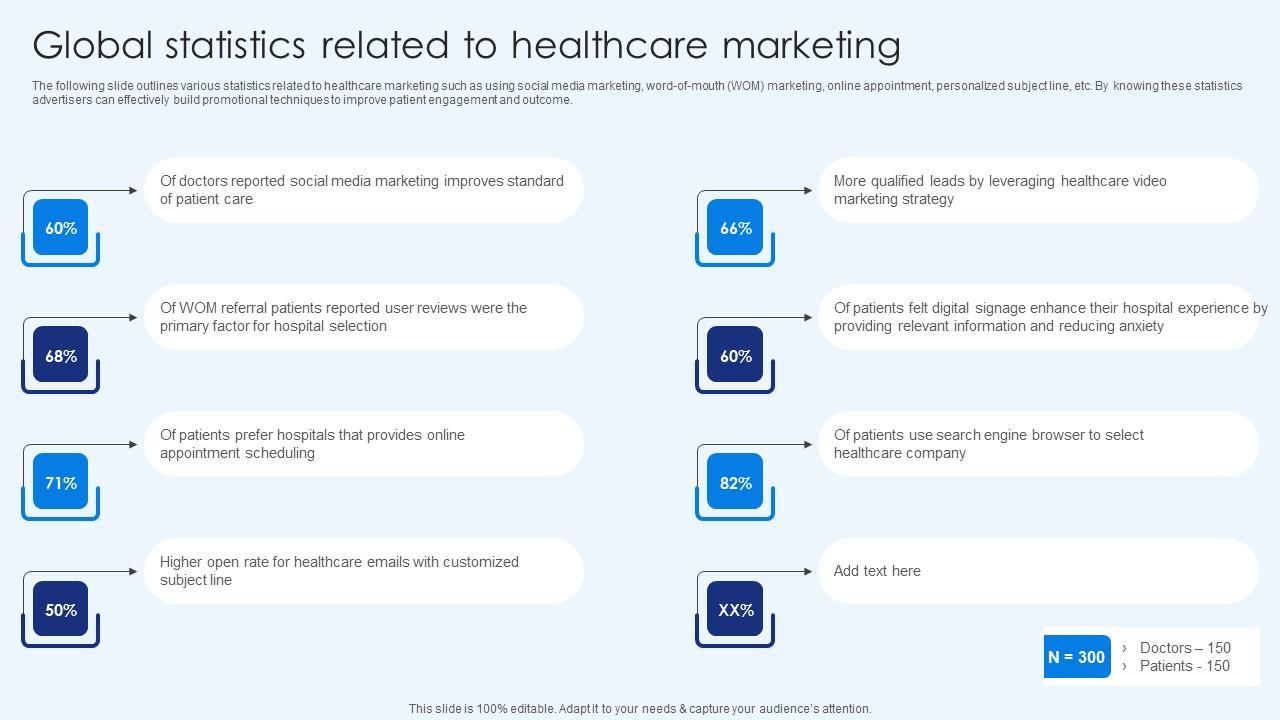 Global statistics related to healthcare marketing

The following slide outlines various statistics related to healthcare marketing such as using social media marketing, word-of-mouth (WOM) marketing, online appointment, personalized subject line, etc. By knowing these statistics advertisers can effectively build promotional techniques to improve patient engagement and outcome.

60%

Of doctors reported social media marketing improves standard of patient care

68%

Of WOM referral patients reported user reviews were the primary factor for hospital selection

71%

Of patients prefer hospitals that provides online appointment scheduling

50%

Higher open rate for healthcare emails with customized subject line

66%

More qualified leads by leveraging healthcare video marketing strategy

60%

Of patients felt digital signage enhance their hospital experience by providing relevant information and reducing anxiety

82%

Of patients use search engine browser to select healthcare company

XX%

Add text here

N = 300

› Doctors – 150
› Patients - 150

This slide is 100% editable. Adapt it to your needs & capture your audience's attention.