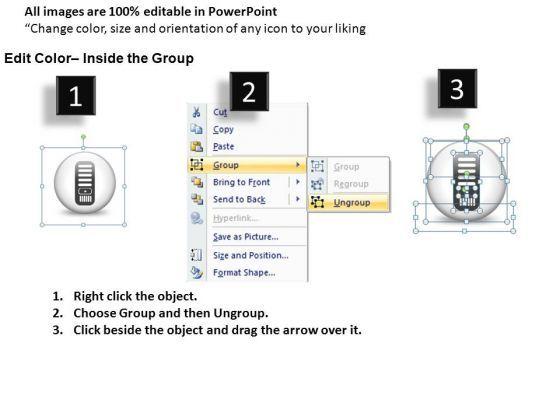 All images are 100% editable in PowerPoint
“Change color, size and orientation of any icon to your liking

Edit Color– Inside the Group

1

2

3

Cut
Copy
Paste
Group
Bring to Front
Send to Back
Hyperlink...
Save as Picture...
Size and Position...
Format Shape...

Group
Regroup
Ungroup

1. Right click the object.
2. Choose Group and then Ungroup.
3. Click beside the object and drag the arrow over it.