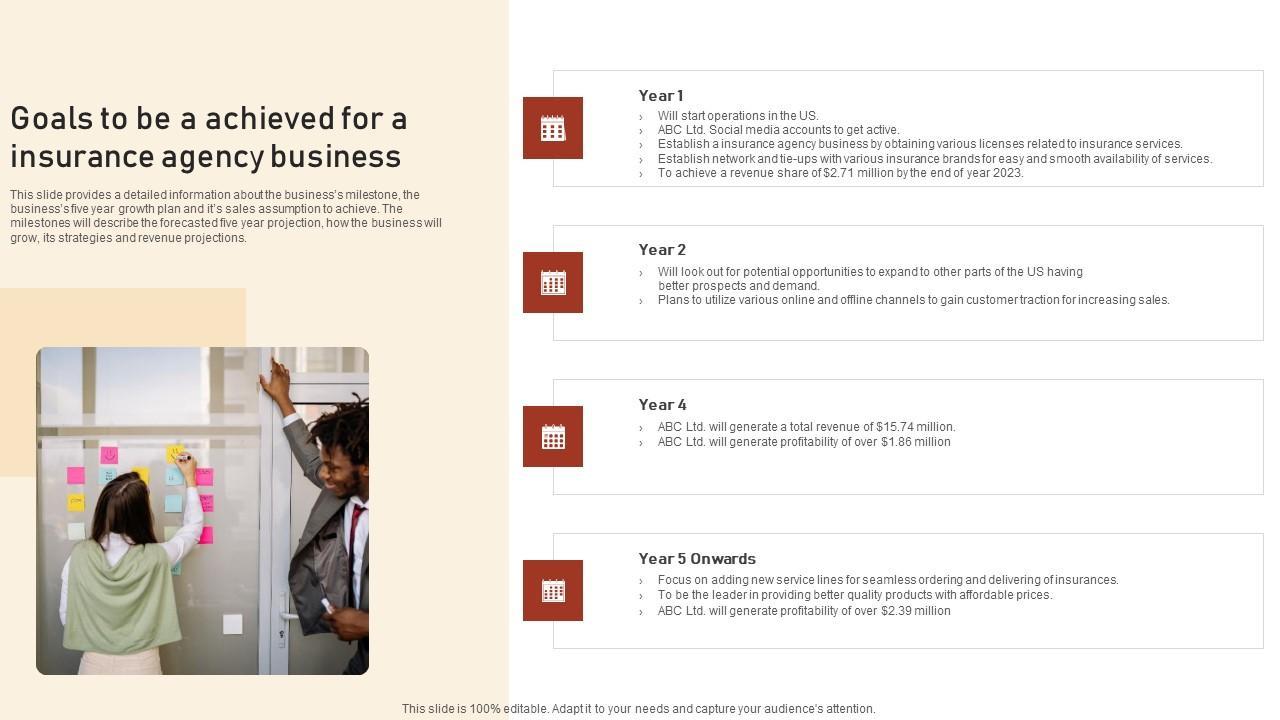 Goals to be a achieved for a insurance agency business

This slide provides a detailed information about the business's milestone, the business's five year growth plan and it's sales assumption to achieve. The milestones will describe the forecasted five year projection, how the business will grow, its strategies and revenue projections.

Year 1
› Will start operations in the US.
› ABC Ltd. Social media accounts to get active.
› Establish a insurance agency business by obtaining various licenses related to insurance services.
› Establish network and tie-ups with various insurance brands for easy and smooth availability of services.
› To achieve a revenue share of $2.71 million by the end of year 2023.

Year 2
› Will look out for potential opportunities to expand to other parts of the US having better prospects and demand.
› Plans to utilize various online and offline channels to gain customer traction for increasing sales.

Year 4
› ABC Ltd. will generate a total revenue of $15.74 million.
› ABC Ltd. will generate profitability of over $1.86 million

Year 5 Onwards
› Focus on adding new service lines for seamless ordering and delivering of insurances.
› To be the leader in providing better quality products with affordable prices.
› ABC Ltd. will generate profitability of over $2.39 million

This slide is 100% editable. Adapt it to your needs and capture your audience's attention.