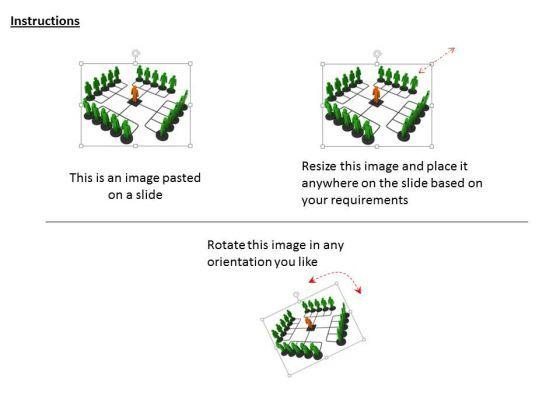 Instructions

This is an image pasted on a slide

Resize this image and place it anywhere on the slide based on your requirements

Rotate this image in any orientation you like