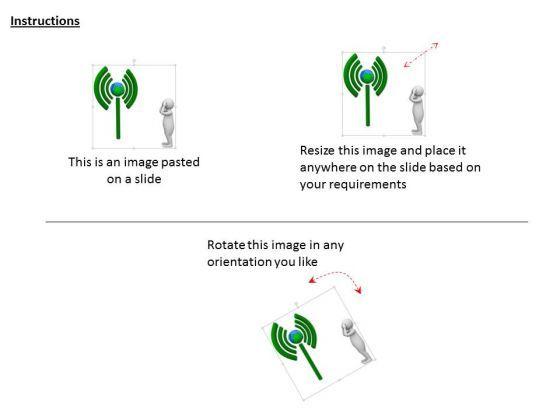 Instructions

This is an image pasted on a slide

Resize this image and place it anywhere on the slide based on your requirements

Rotate this image in any orientation you like