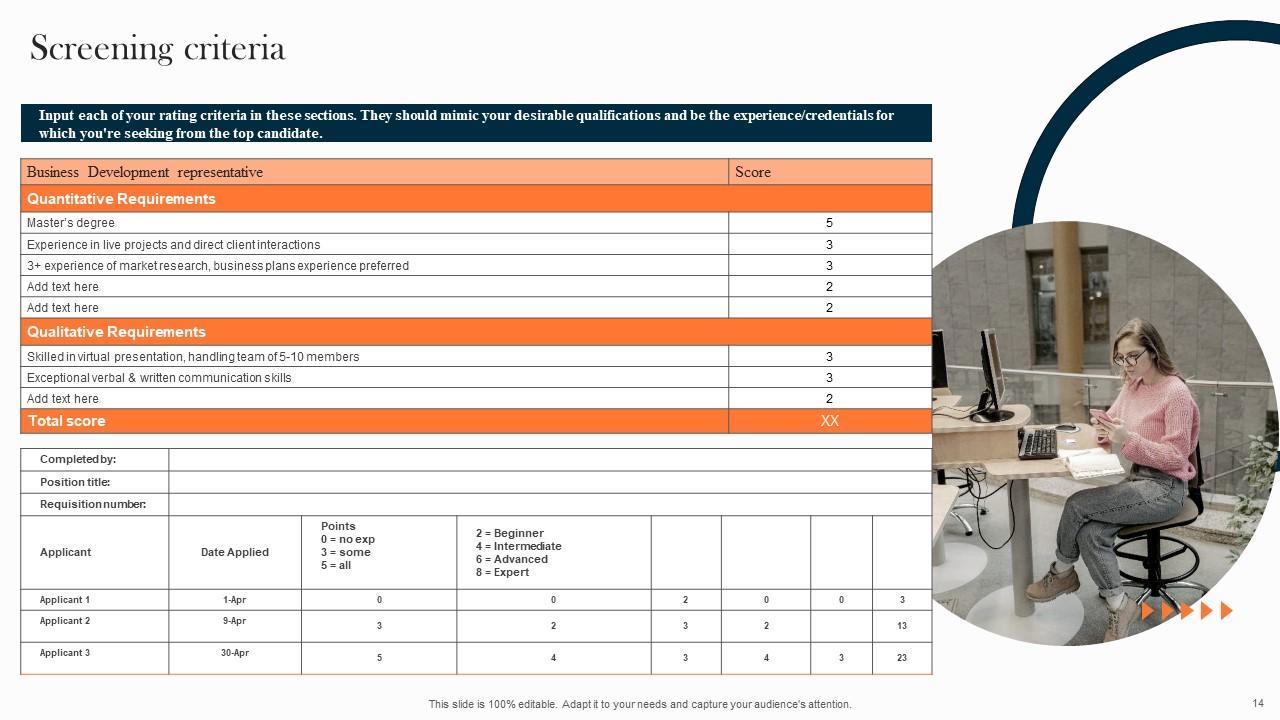 Screening criteria

Input each of your rating criteria in these sections. They should mimic your desirable qualifications and be the experience/credentials for which you're seeking from the top candidate.

| Business Development representative | Score |
|---|---|
| Quantitative Requirements | |
| Master's degree | 5 |
| Experience in live projects and direct client interactions | 3 |
| 3+ experience of market research, business plans experience preferred | 3 |
| Add text here | 2 |
| Add text here | 2 |
| Qualitative Requirements | |
| Skilled in virtual presentation, handling team of 5-10 members | 3 |
| Exceptional verbal & written communication skills | 3 |
| Add text here | 2 |
| Total score | XX |

| Completed by: | | | | | | | |
|---|---|---|---|---|---|---|---|
| Position title: | | | | | | | |
| Requisition number: | | | | | | | |
| Applicant | Date Applied | Points 0 = no exp 3 = some 5 = all | 2 = Beginner 4 = Intermediate 6 = Advanced 8 = Expert | | | | |
| Applicant 1 | 1-Apr | 0 | 0 | 2 | 0 | 0 | 3 |
| Applicant 2 | 9-Apr | 3 | 2 | 3 | 2 | | 13 |
| Applicant 3 | 30-Apr | 5 | 4 | 3 | 4 | 3 | 23 |

This slide is 100% editable. Adapt it to your needs and capture your audience's attention.

14