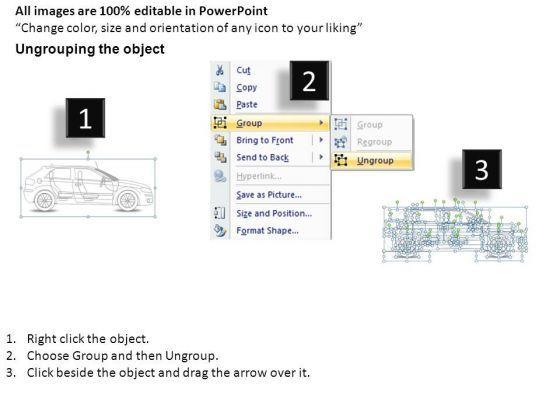 All images are 100% editable in PowerPoint
“Change color, size and orientation of any icon to your liking”

Ungrouping the object

1

2

Cut
Copy
Paste
Group
Bring to Front
Send to Back
Hyperlink...
Save as Picture...
Size and Position...
Format Shape...

Group
Regroup
Ungroup

3

1. Right click the object.
2. Choose Group and then Ungroup.
3. Click beside the object and drag the arrow over it.