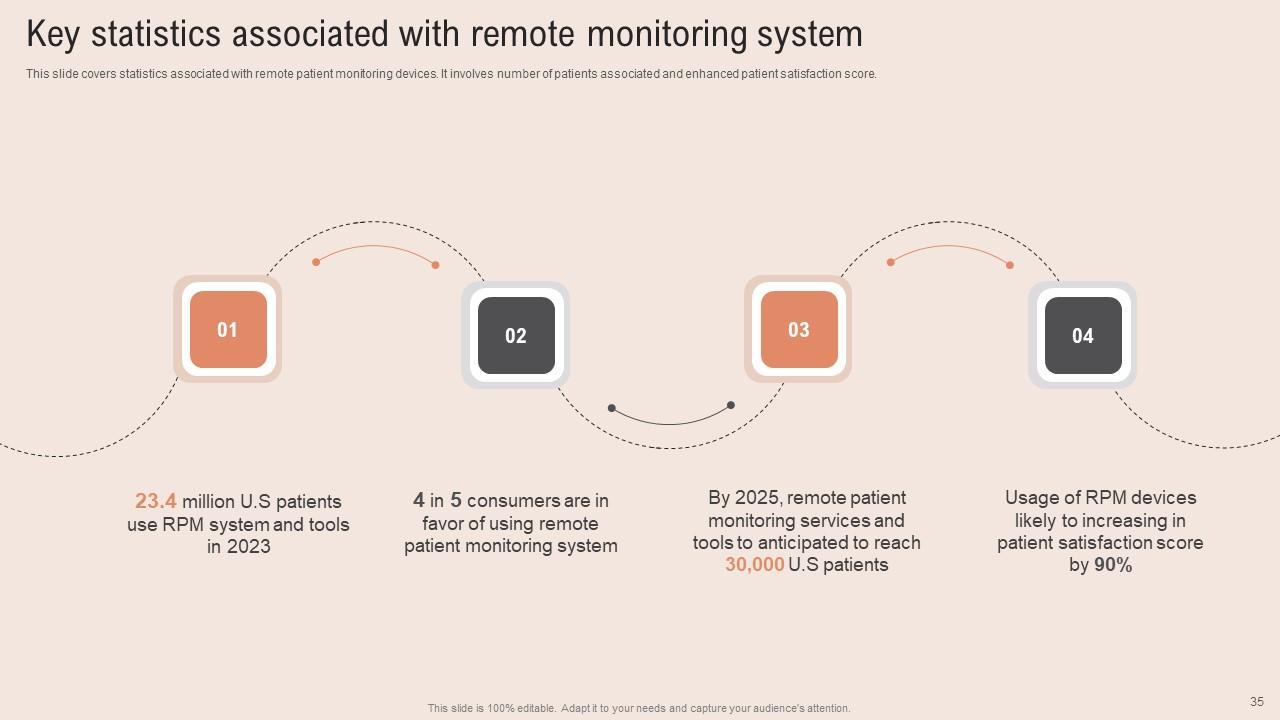 Key statistics associated with remote monitoring system

This slide covers statistics associated with remote patient monitoring devices. It involves number of patients associated and enhanced patient satisfaction score.

01

02

03

04

23.4 million U.S patients use RPM system and tools in 2023

4 in 5 consumers are in favor of using remote patient monitoring system

By 2025, remote patient monitoring services and tools to anticipated to reach 30,000 U.S patients

Usage of RPM devices likely to increasing in patient satisfaction score by 90%

This slide is 100% editable. Adapt it to your needs and capture your audience's attention.

35