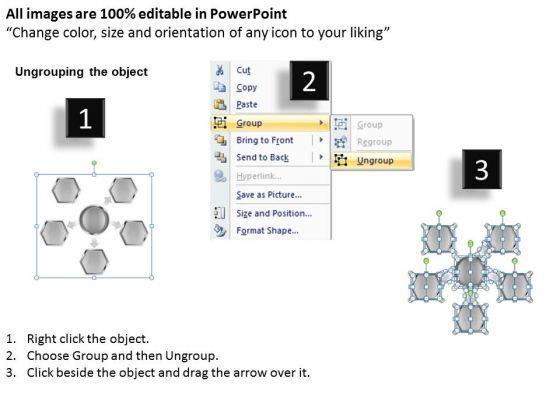 All images are 100% editable in PowerPoint
“Change color, size and orientation of any icon to your liking”

Ungrouping the object

1

Cut
Copy
Paste
Group
Bring to Front
Send to Back
Hyperlink...
Save as Picture...
Size and Position...
Format Shape...

2

Group
Regroup
Ungroup

3

1. Right click the object.
2. Choose Group and then Ungroup.
3. Click beside the object and drag the arrow over it.