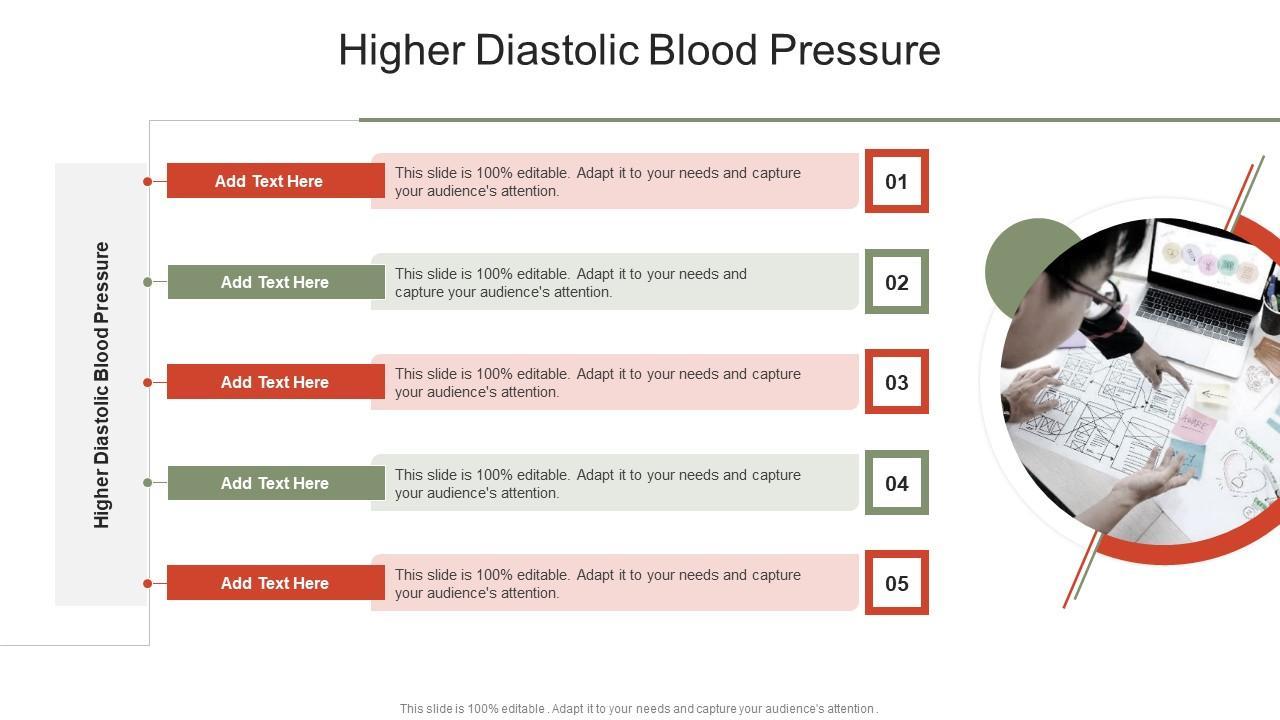 Higher Diastolic Blood Pressure

Higher Diastolic Blood Pressure

Add Text Here
This slide is 100% editable. Adapt it to your needs and capture your audience's attention.
01

Add Text Here
This slide is 100% editable. Adapt it to your needs and capture your audience's attention.
02

Add Text Here
This slide is 100% editable. Adapt it to your needs and capture your audience's attention.
03

Add Text Here
This slide is 100% editable. Adapt it to your needs and capture your audience's attention.
04

Add Text Here
This slide is 100% editable. Adapt it to your needs and capture your audience's attention.
05

This slide is 100% editable . Adapt it to your needs and capture your audience's attention .