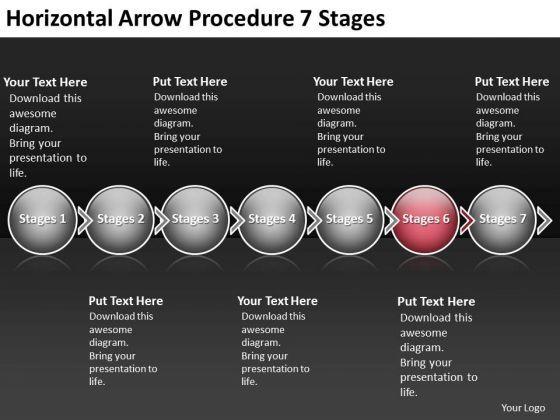 Horizontal Arrow Procedure 7 Stages

Your Text Here
Download this awesome diagram. Bring your presentation to life.

Put Text Here
Download this awesome diagram. Bring your presentation to life.

Your Text Here
Download this awesome diagram. Bring your presentation to life.

Put Text Here
Download this awesome diagram. Bring your presentation to life.

Stages 1

Stages 2

Stages 3

Stages 4

Stages 5

Stages 6

Stages 7

Put Text Here
Download this awesome diagram. Bring your presentation to life.

Your Text Here
Download this awesome diagram. Bring your presentation to life.

Put Text Here
Download this awesome diagram. Bring your presentation to life.

Your Logo